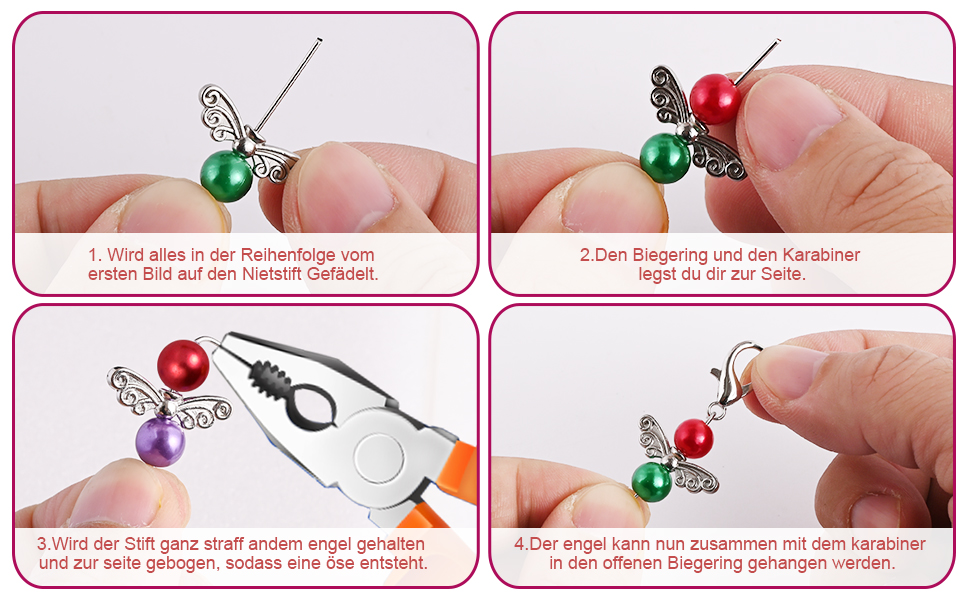 1. Wird alles in der Reihenfolge vom ersten Bild auf den Nietstift Gefädelt.

2.Den Biegering und den Karabiner legst du dir zur Seite.

3.Wird der Stift ganz straff andem engel gehalten und zur seite gebogen, sodass eine öse entsteht.

4.Der engel kann nun zusammen mit dem karabiner in den offenen Biegering gehangen werden.