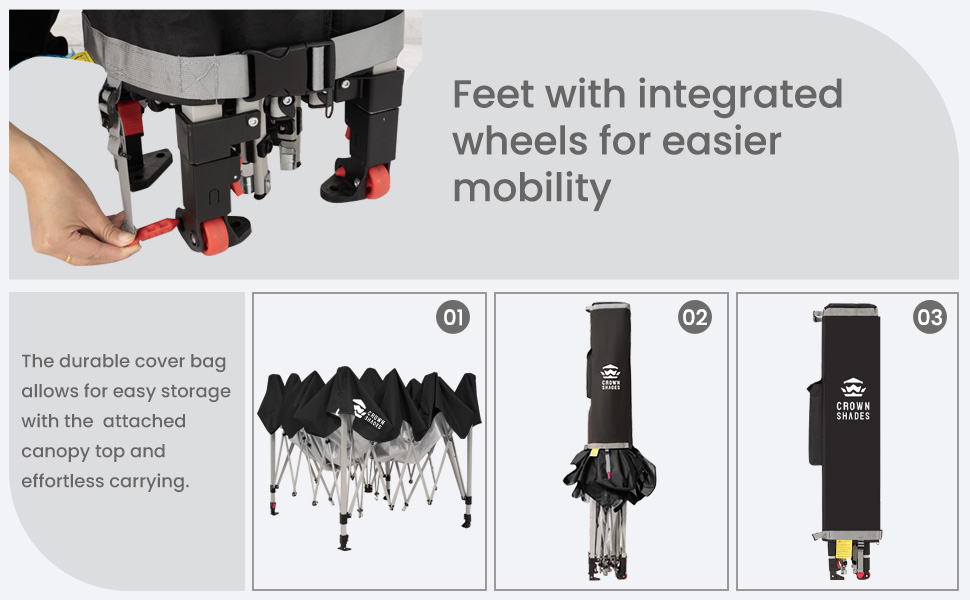 Feet with integrated wheels for easier mobility

The durable cover bag allows for easy storage with the attached canopy top and effortless carrying.

01

CROWN SHADES

02

CROWN SHADES

03

CROWN SHADES