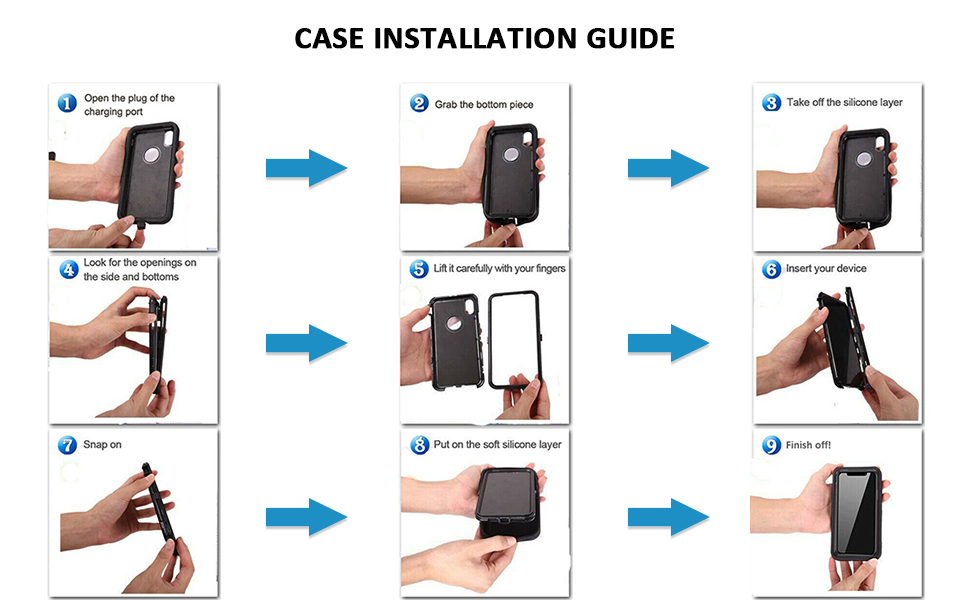 CASE INSTALLATION GUIDE

1 Open the plug of the charging port

2 Grab the bottom piece

3 Take off the silicone layer

4 Look for the openings on the side and bottoms

5 Lift it carefully with your fingers

6 Insert your device

7 Snap on

8 Put on the soft silicone layer

9 Finish off!