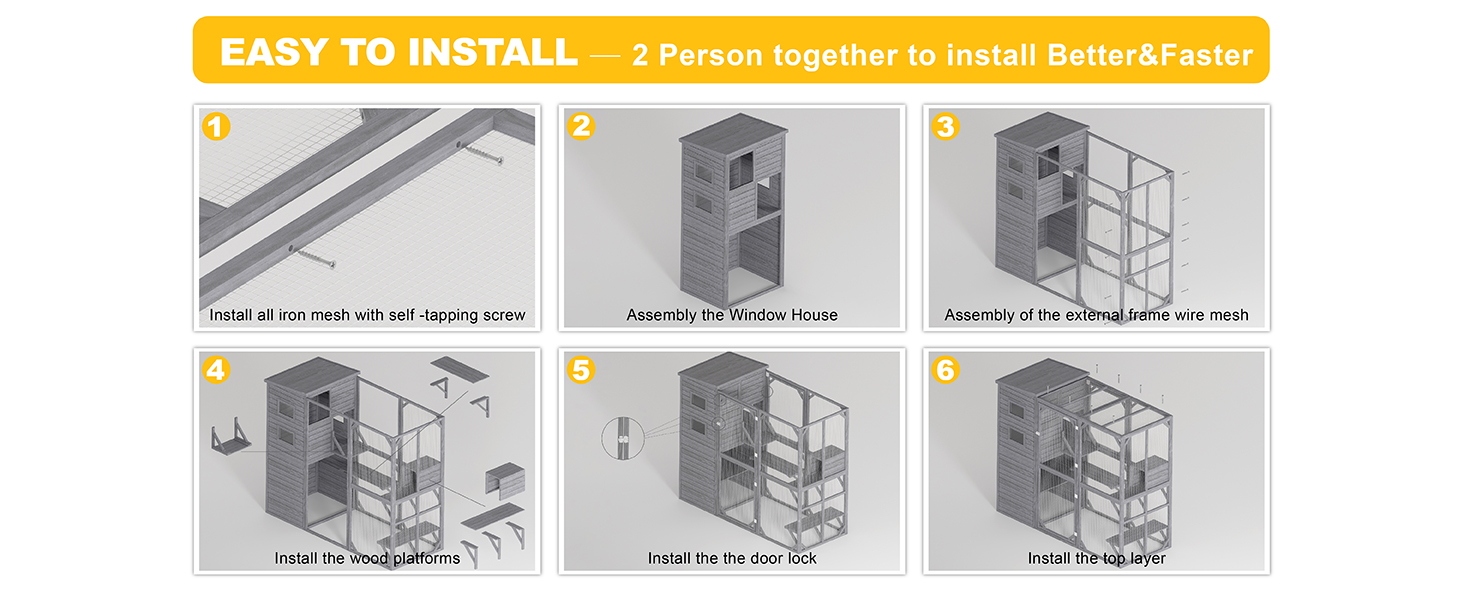 EASY TO INSTALL — 2 Person together to install Better&Faster

1
Install all iron mesh with self -tapping screw

2
Assembly the Window House

3
Assembly of the external frame wire mesh

4
Install the wood platforms

5
Install the the door lock

6
Install the top layer