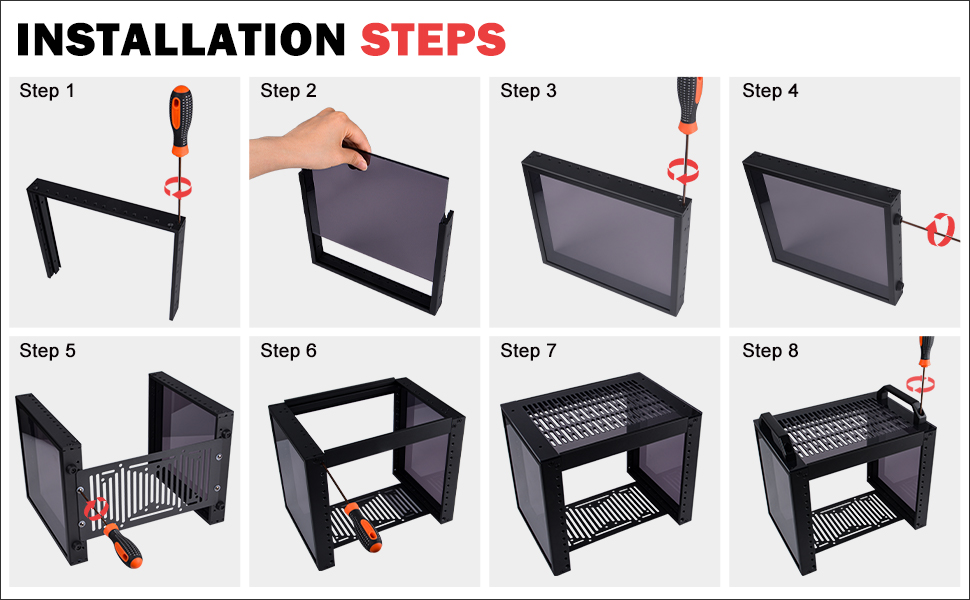 INSTALLATION STEPS

Step 1

Step 2

Step 3

Step 4

Step 5

Step 6

Step 7

Step 8