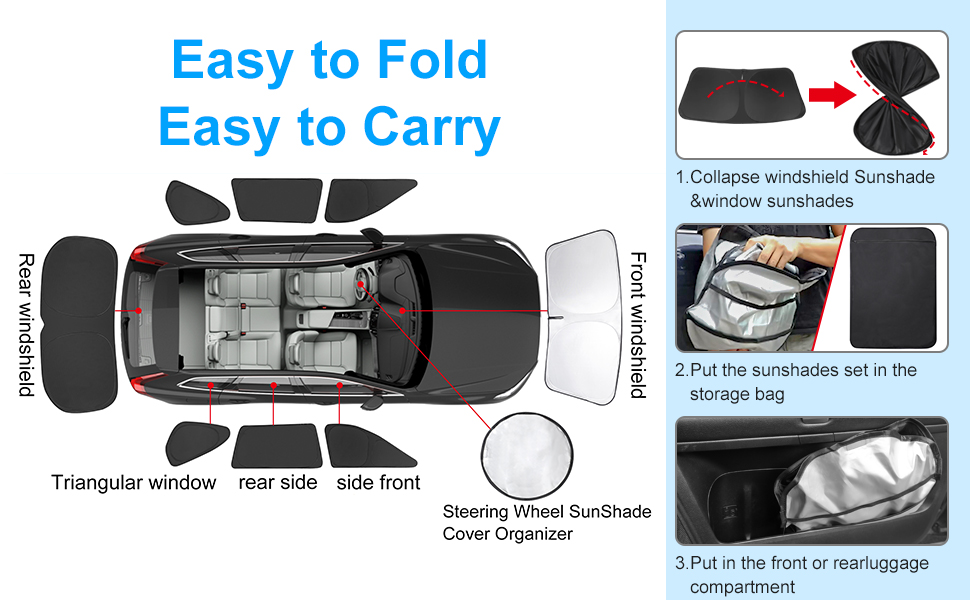 Easy to Fold
Easy to Carry

Rear windshield

Front windshield

Triangular window rear side side front

Steering Wheel SunShade Cover Organizer

1.Collapse windshield Sunshade &window sunshades

2.Put the sunshades set in the storage bag

3.Put in the front or rearluggage compartment