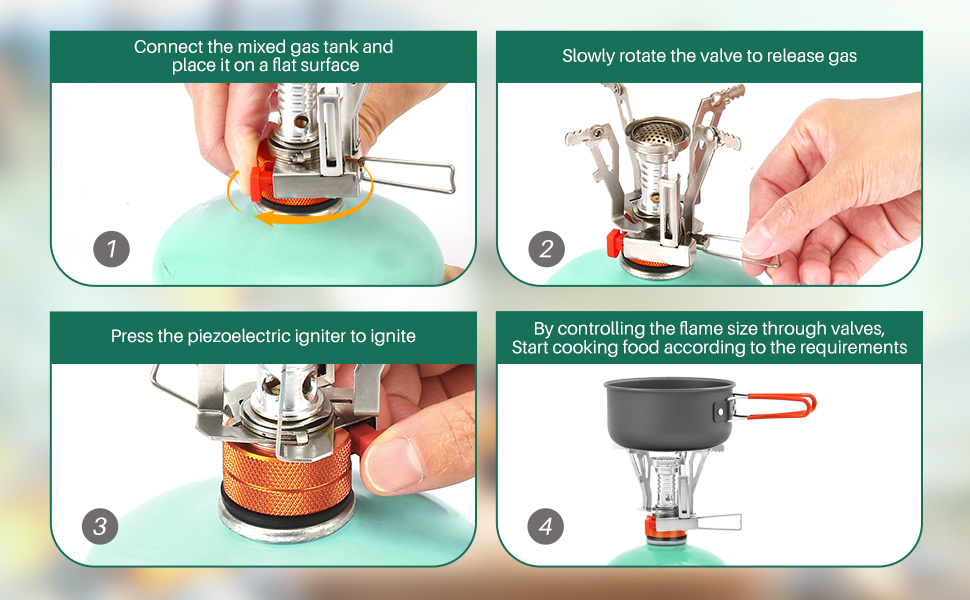 Connect the mixed gas tank and place it on a flat surface

1

Slowly rotate the valve to release gas

2

Press the piezoelectric igniter to ignite

3

By controlling the flame size through valves, Start cooking food according to the requirements

4