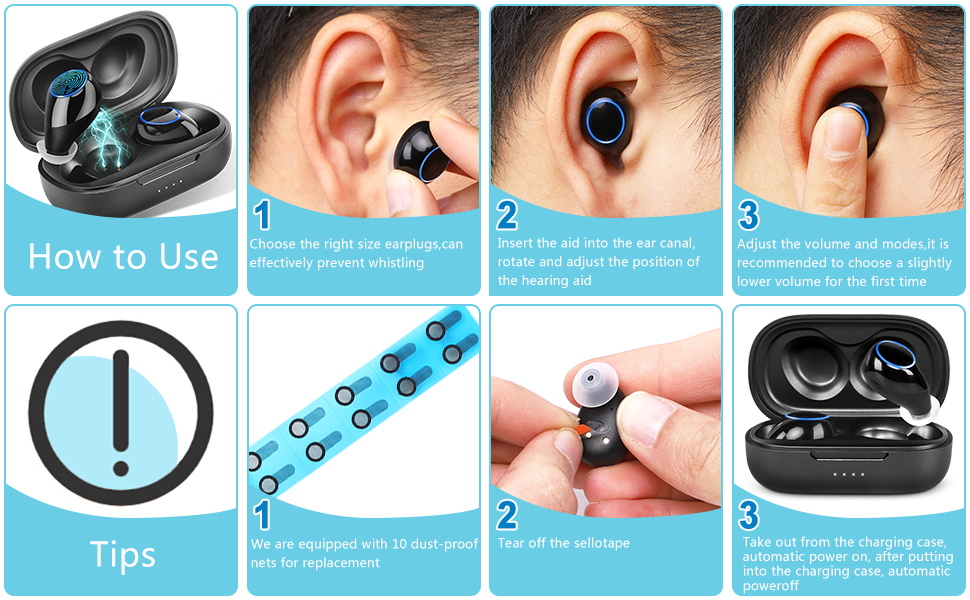 How to Use

1
Choose the right size earplugs,can effectively prevent whistling

2
Insert the aid into the ear canal, rotate and adjust the position of the hearing aid

3
Adjust the volume and modes,it is recommended to choose a slightly lower volume for the first time

Tips

1
We are equipped with 10 dust-proof nets for replacement

2
Tear off the sellotape

3
Take out from the charging case, automatic power on, after putting into the charging case, automatic poweroff