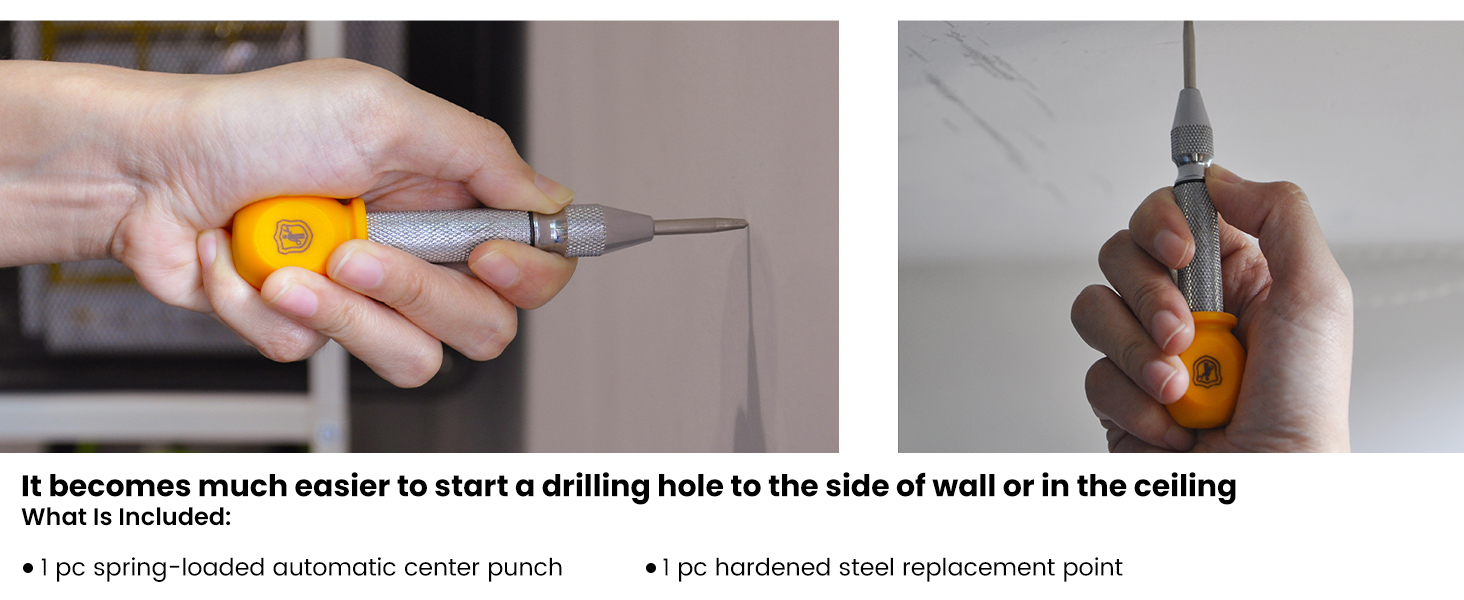 It becomes much easier to start a drilling hole to the side of wall or in the ceiling
What Is Included:

• 1 pc spring-loaded automatic center punch

• 1 pc hardened steel replacement point