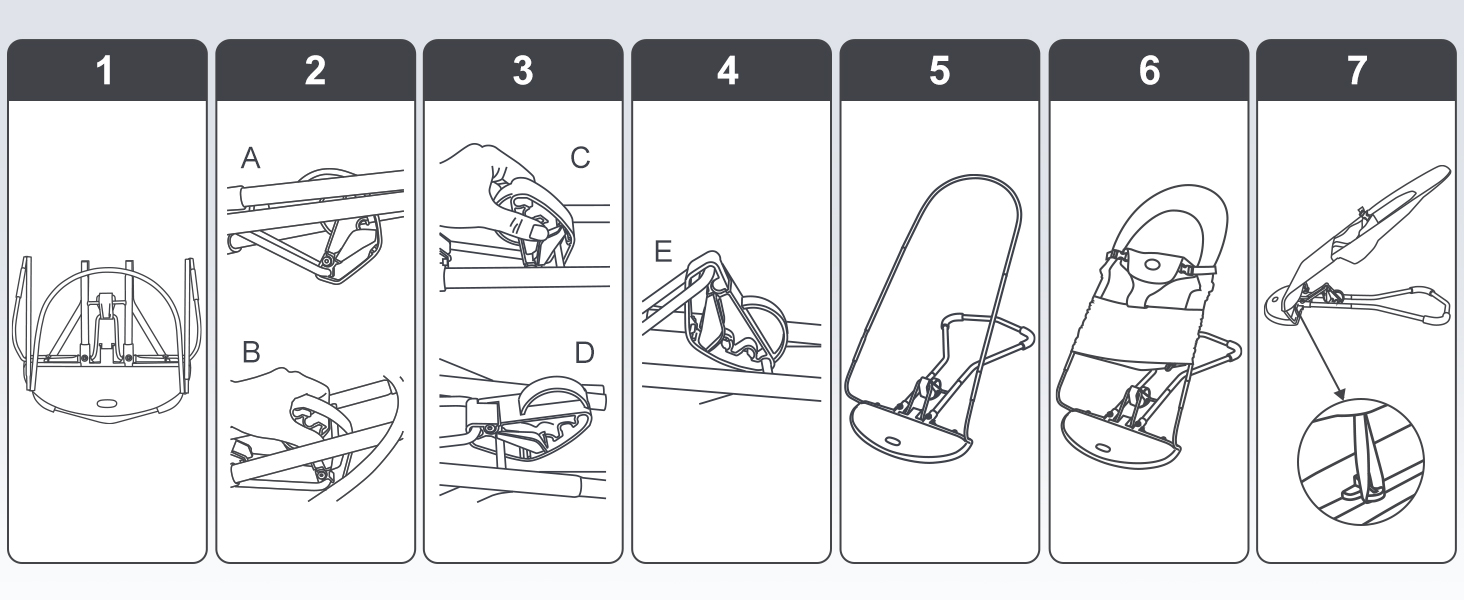 1

2

A

B

3

C

D

4

E

5

6

7