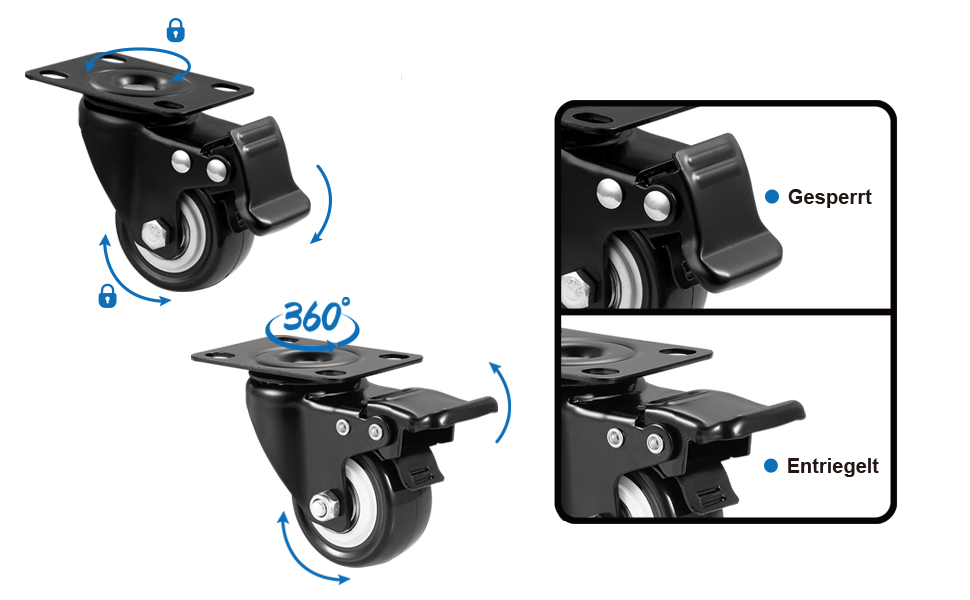 360°

Gesperrt

Entriegelt