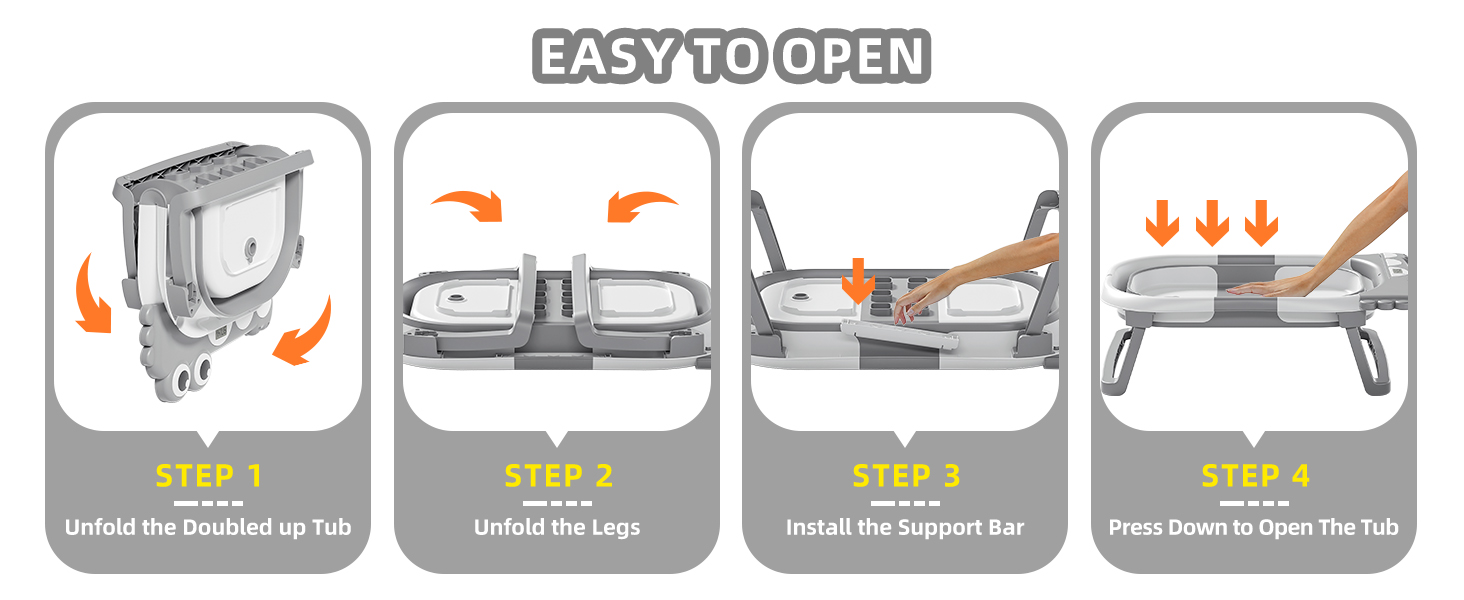 EASY TO OPEN

STEP 1
Unfold the Doubled up Tub

STEP 2
Unfold the Legs

STEP 3
Install the Support Bar

STEP 4
Press Down to Open The Tub