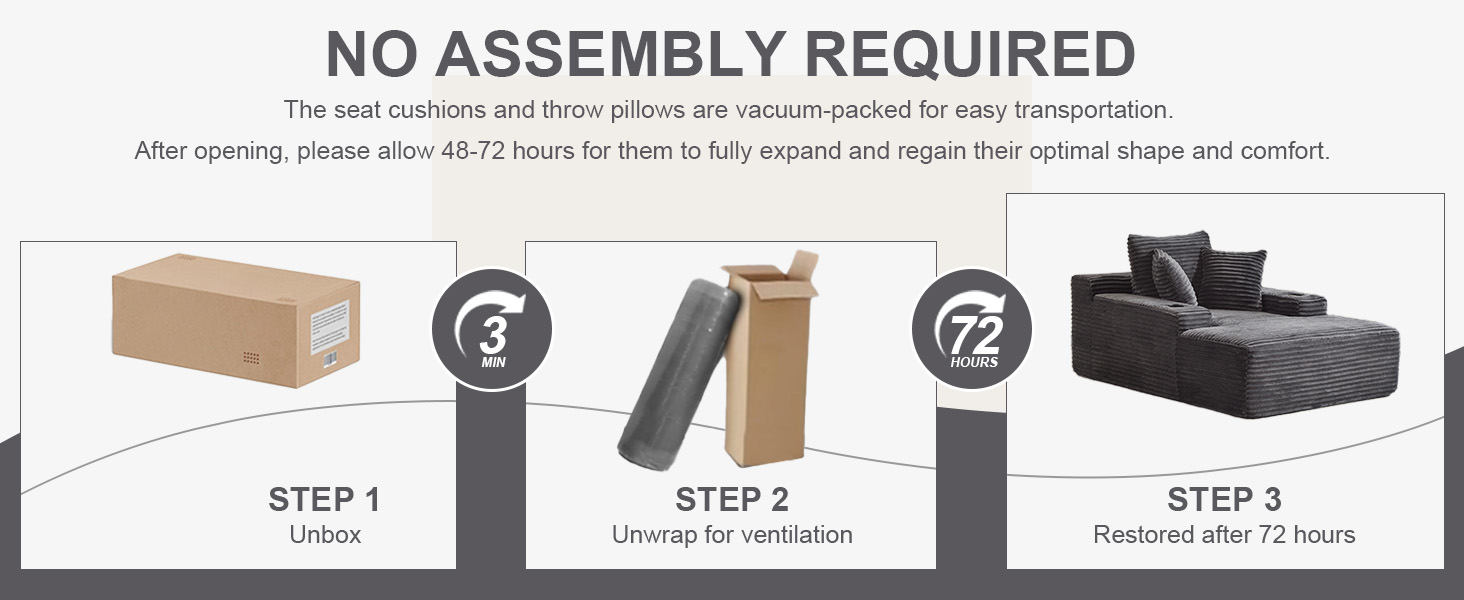 NO ASSEMBLY REQUIRED

The seat cushions and throw pillows are vacuum-packed for easy transportation.

After opening, please allow 48-72 hours for them to fully expand and regain their optimal shape and comfort.

3 MIN

72 HOURS

STEP 1
Unbox

STEP 2
Unwrap for ventilation

STEP 3
Restored after 72 hours