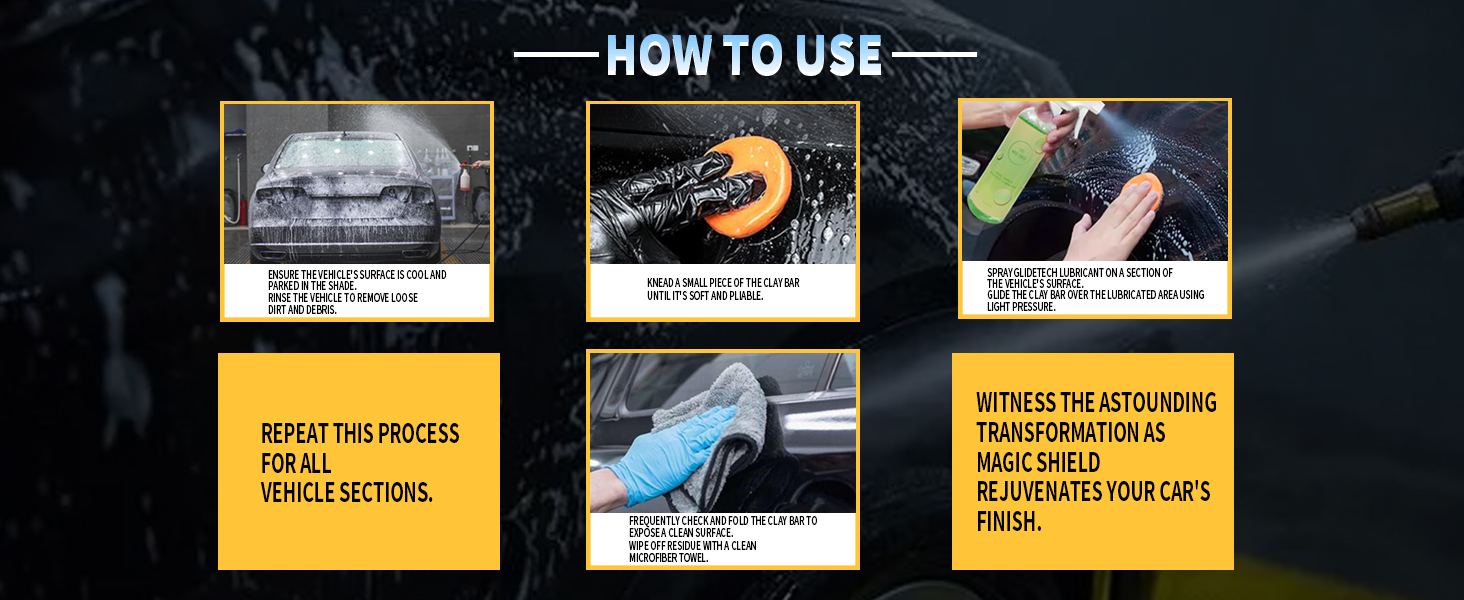 HOW TO USE

ENSURE THE VEHICLE'S SURFACE IS COOL AND PARKED IN THE SHADE.
RINSE THE VEHICLE TO REMOVE LOOSE DIRT AND DEBRIS.

KNEAD A SMALL PIECE OF THE CLAY BAR UNTIL IT'S SOFT AND PLIABLE.

SPRAY GLIDETECH LUBRICANT ON A SECTION OF THE VEHICLE'S SURFACE.
GLIDE THE CLAY BAR OVER THE LUBRICATED AREA USING LIGHT PRESSURE.

REPEAT THIS PROCESS FOR ALL VEHICLE SECTIONS.

FREQUENTLY CHECK AND FOLD THE CLAY BAR TO EXPOSE A CLEAN SURFACE.
WIPE OFF RESIDUE WITH A CLEAN MICROFIBER TOWEL.

WITNESS THE ASTOUNDING TRANSFORMATION AS MAGIC SHIELD REJUVENATES YOUR CAR'S FINISH.