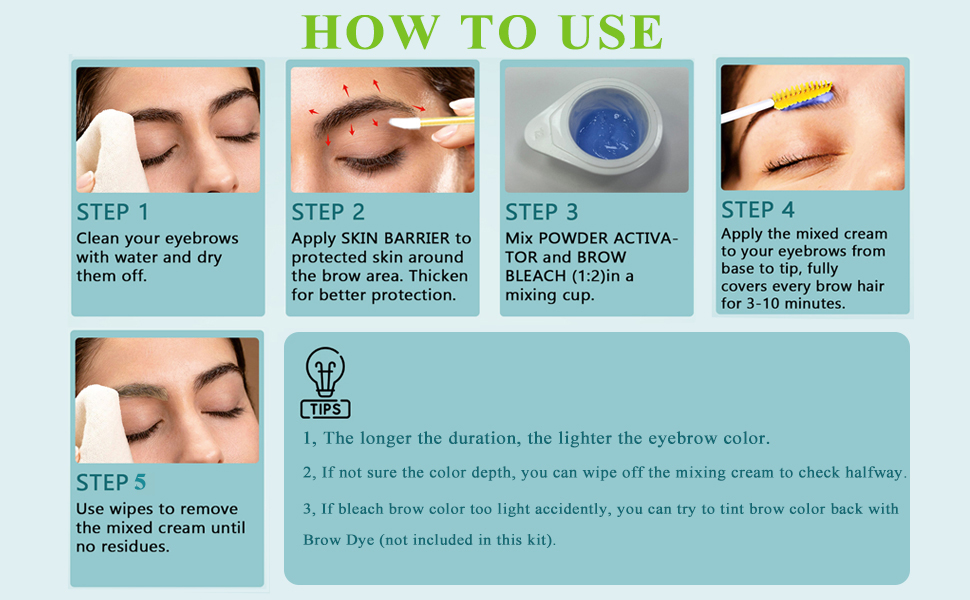 HOW TO USE

STEP 1
Clean your eyebrows with water and dry them off.

STEP 2
Apply SKIN BARRIER to protected skin around the brow area. Thicken for better protection.

STEP 3
Mix POWDER ACTIVATOR and BROW BLEACH (1:2)in a mixing cup.

STEP 4
Apply the mixed cream to your eyebrows from base to tip, fully covers every brow hair for 3-10 minutes.

STEP 5
Use wipes to remove the mixed cream until no residues.

TIPS

1, The longer the duration, the lighter the eyebrow color.

2, If not sure the color depth, you can wipe off the mixing cream to check halfway.

3, If bleach brow color too light accidently, you can try to tint brow color back with Brow Dye (not included in this kit).