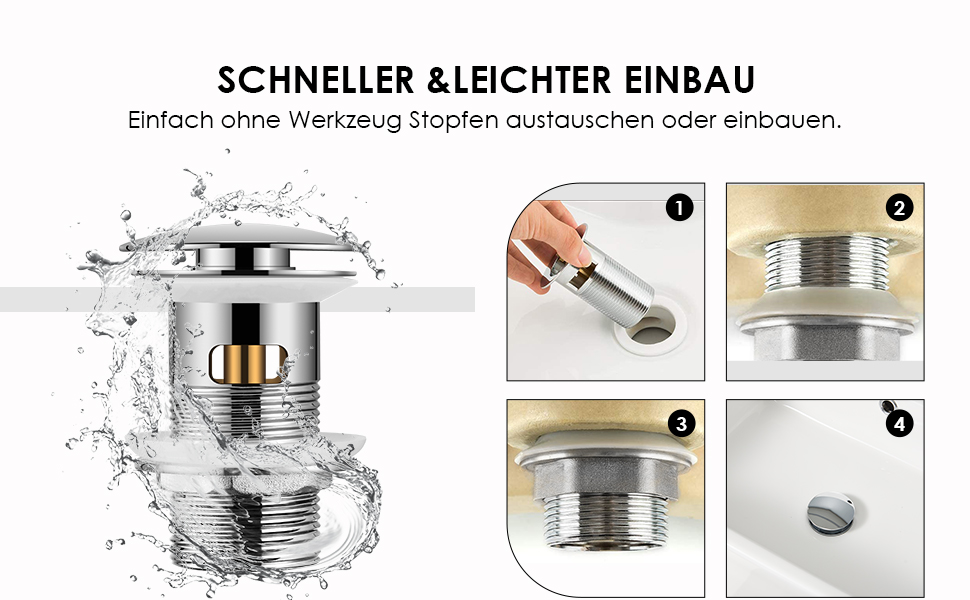 SCHNELLER &LEICHTER EINBAU
Einfach ohne Werkzeug Stopfen austauschen oder einbauen.

1

2

3

4