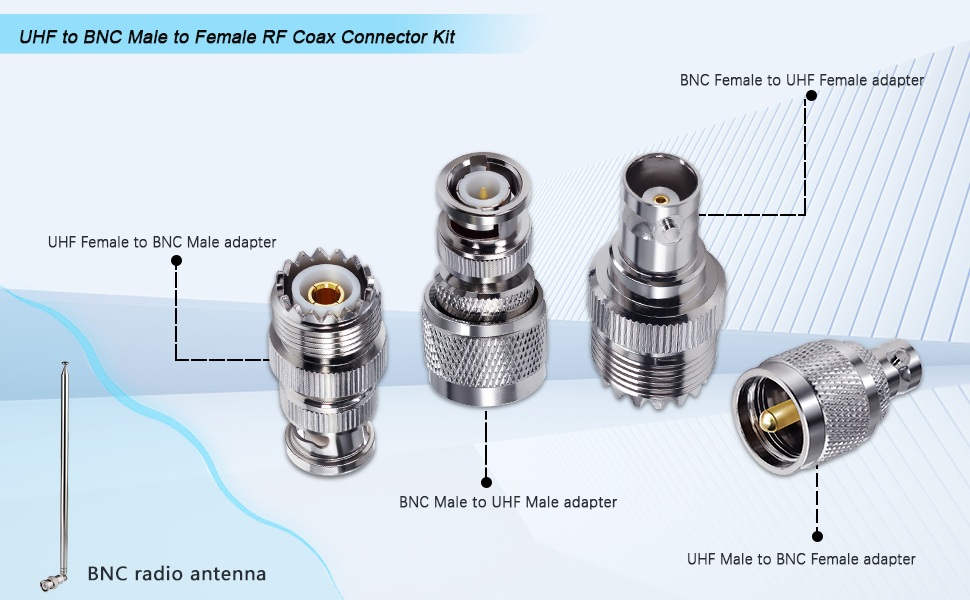 UHF to BNC Male to Female RF Coax Connector Kit

BNC Female to UHF Female adapter

UHF Female to BNC Male adapter

BNC Male to UHF Male adapter

UHF Male to BNC Female adapter

BNC radio antenna