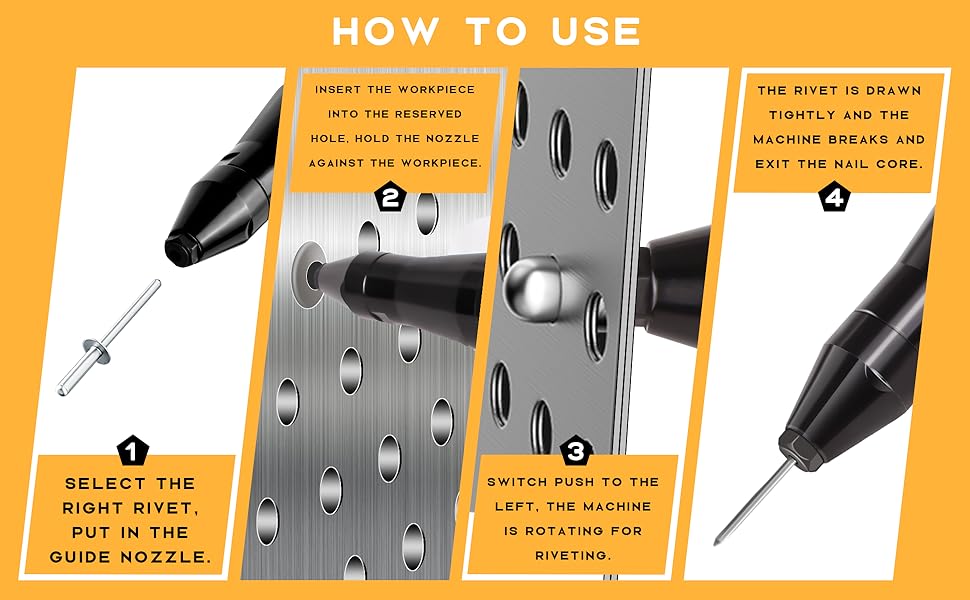 HOW TO USE

1
SELECT THE RIGHT RIVET, PUT IN THE GUIDE NOZZLE.

INSERT THE WORKPIECE INTO THE RESERVED HOLE, HOLD THE NOZZLE AGAINST THE WORKPIECE.
2

3
SWITCH PUSH TO THE LEFT, THE MACHINE IS ROTATING FOR RIVETING.

THE RIVET IS DRAWN TIGHTLY AND THE MACHINE BREAKS AND EXIT THE NAIL CORE.
4