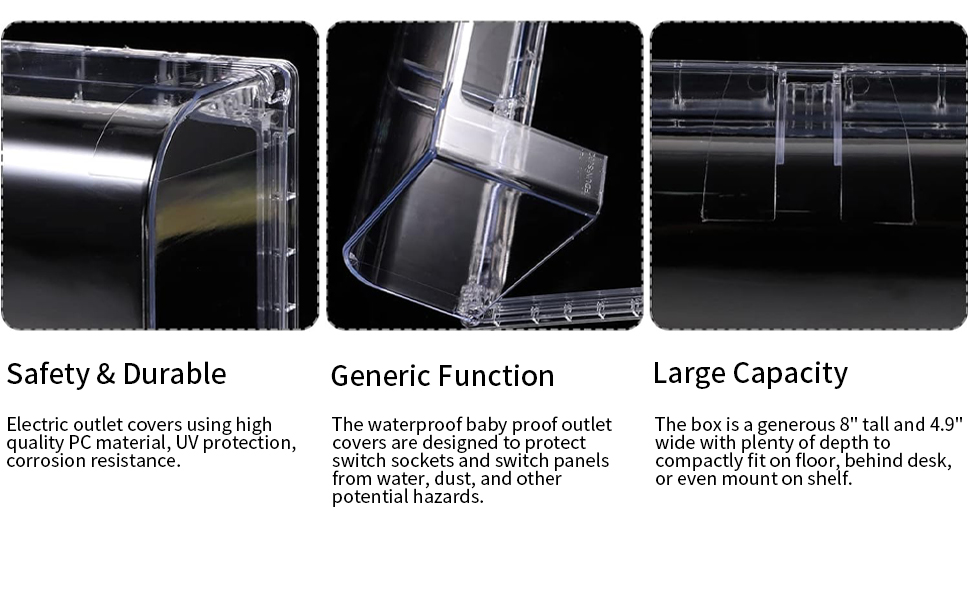 Safety & Durable

Electric outlet covers using high quality PC material, UV protection, corrosion resistance.

Generic Function

The waterproof baby proof outlet covers are designed to protect switch sockets and switch panels from water, dust, and other potential hazards.

Large Capacity

The box is a generous 8" tall and 4.9" wide with plenty of depth to compactly fit on floor, behind desk, or even mount on shelf.