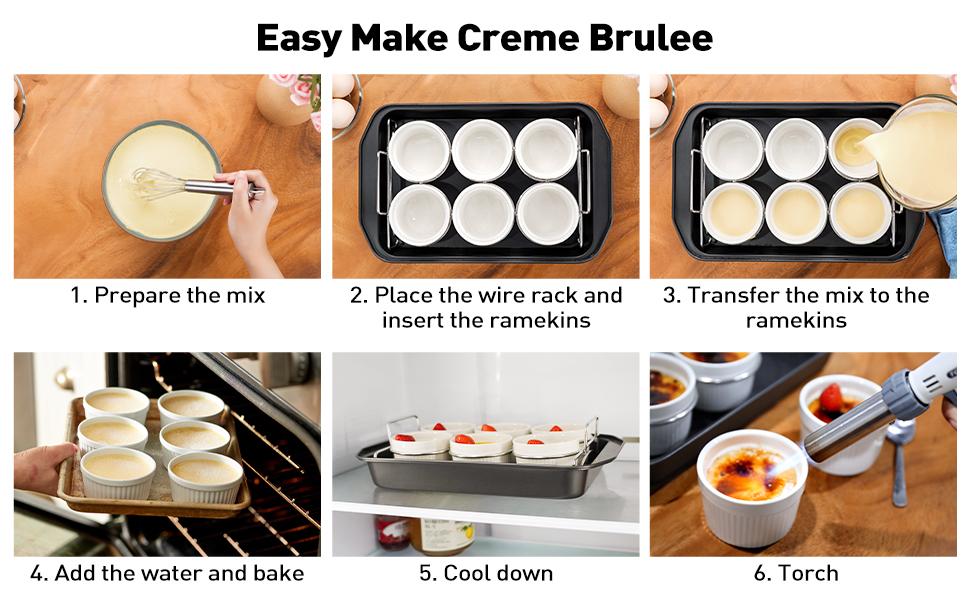 Easy Make Creme Brulee

1. Prepare the mix

2. Place the wire rack and insert the ramekins

3. Transfer the mix to the ramekins

4. Add the water and bake

5. Cool down

6. Torch