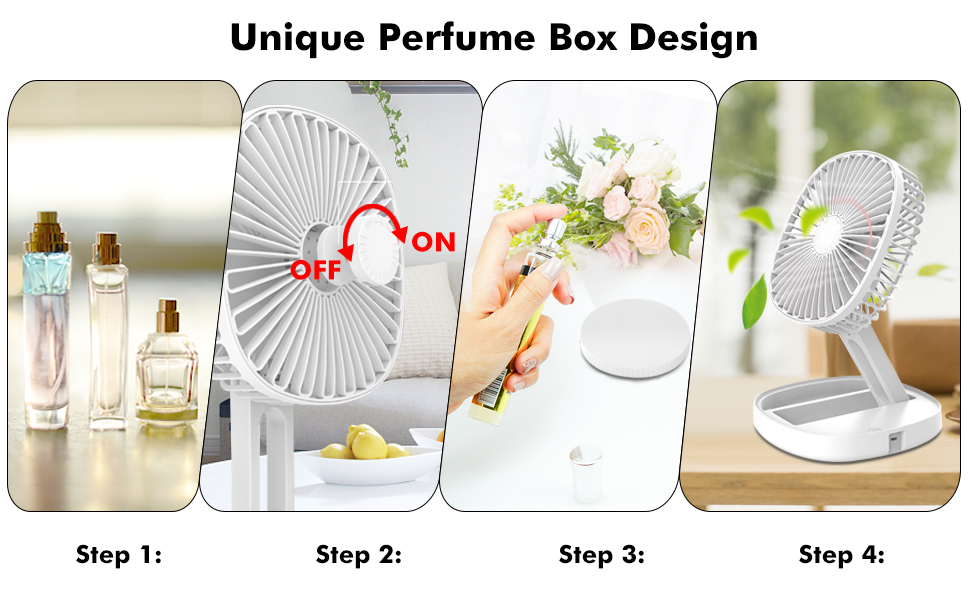 Unique Perfume Box Design

OFF
ON

Step 1:

Step 2:

Step 3:

Step 4: