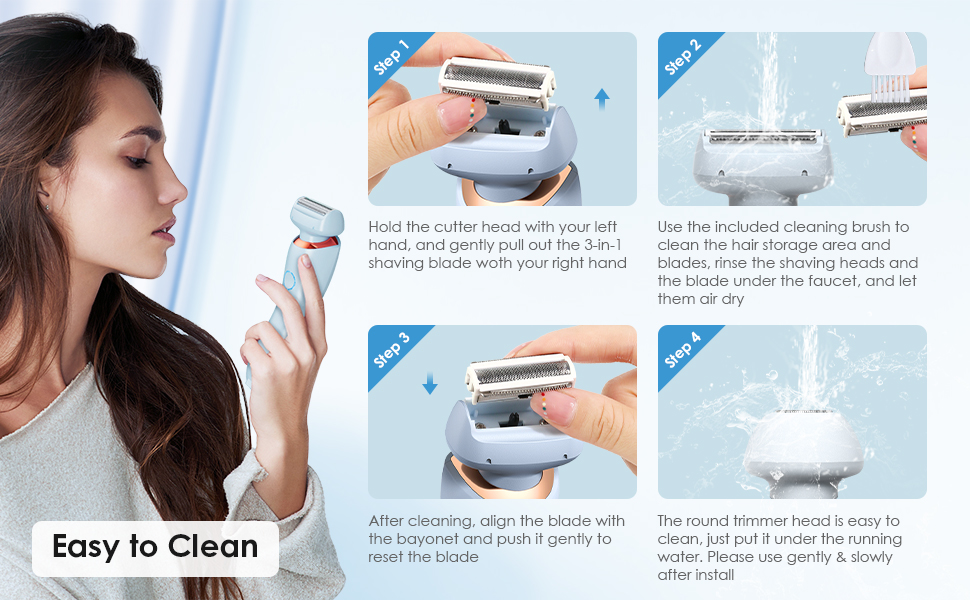 Step 1

Hold the cutter head with your left hand, and gently pull out the 3-in-1 shaving blade woth your right hand

Step 2

Use the included cleaning brush to clean the hair storage area and blades, rinse the shaving heads and the blade under the faucet, and let them air dry

Step 3

After cleaning, align the blade with the bayonet and push it gently to reset the blade

Step 4

The round trimmer head is easy to clean, just put it under the running water. Please use gently & slowly after install

Easy to Clean