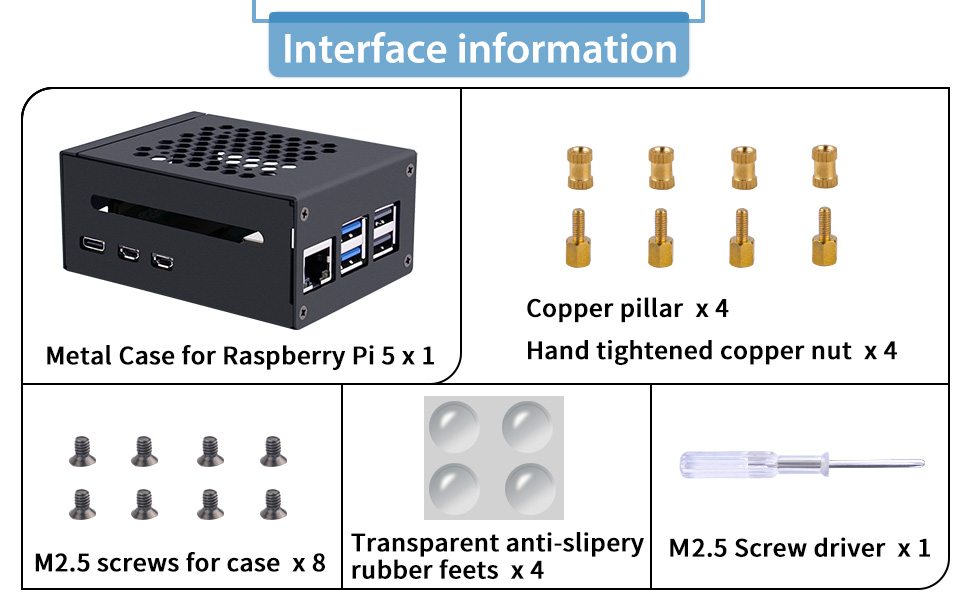 Interface information

Metal Case for Raspberry Pi 5 x 1

Copper pillar x 4

Hand tightened copper nut x 4

M2.5 screws for case x 8

Transparent anti-slipery rubber feets x 4

M2.5 Screw driver x 1