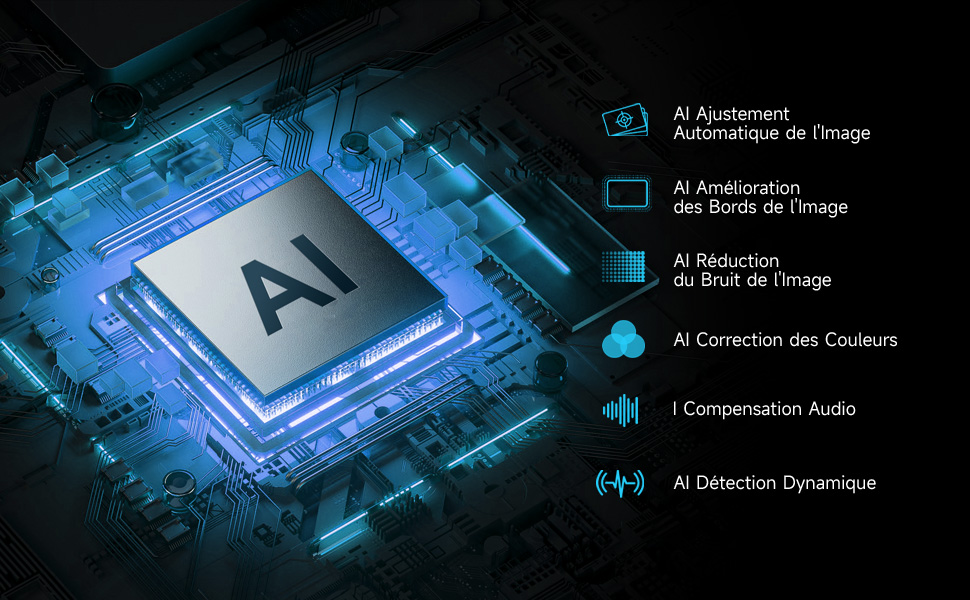 AI

AI Ajustement Automatique de l'Image

AI Amélioration des Bords de l'Image

AI Réduction du Bruit de l'Image

AI Correction des Couleurs

I Compensation Audio

AI Détection Dynamique