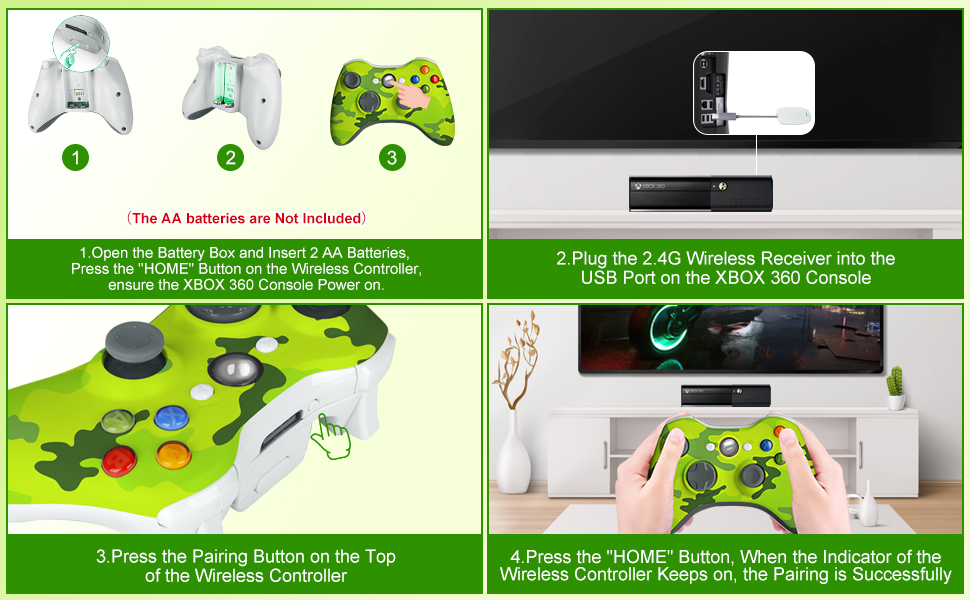 1

2

3

（The AA batteries are Not Included）

1.Open the Battery Box and Insert 2 AA Batteries, Press the "HOME" Button on the Wireless Controller, ensure the XBOX 360 Console Power on.

XBOX 360

2.Plug the 2.4G Wireless Receiver into the USB Port on the XBOX 360 Console

3.Press the Pairing Button on the Top of the Wireless Controller

4.Press the "HOME" Button, When the Indicator of the Wireless Controller Keeps on, the Pairing is Successfully