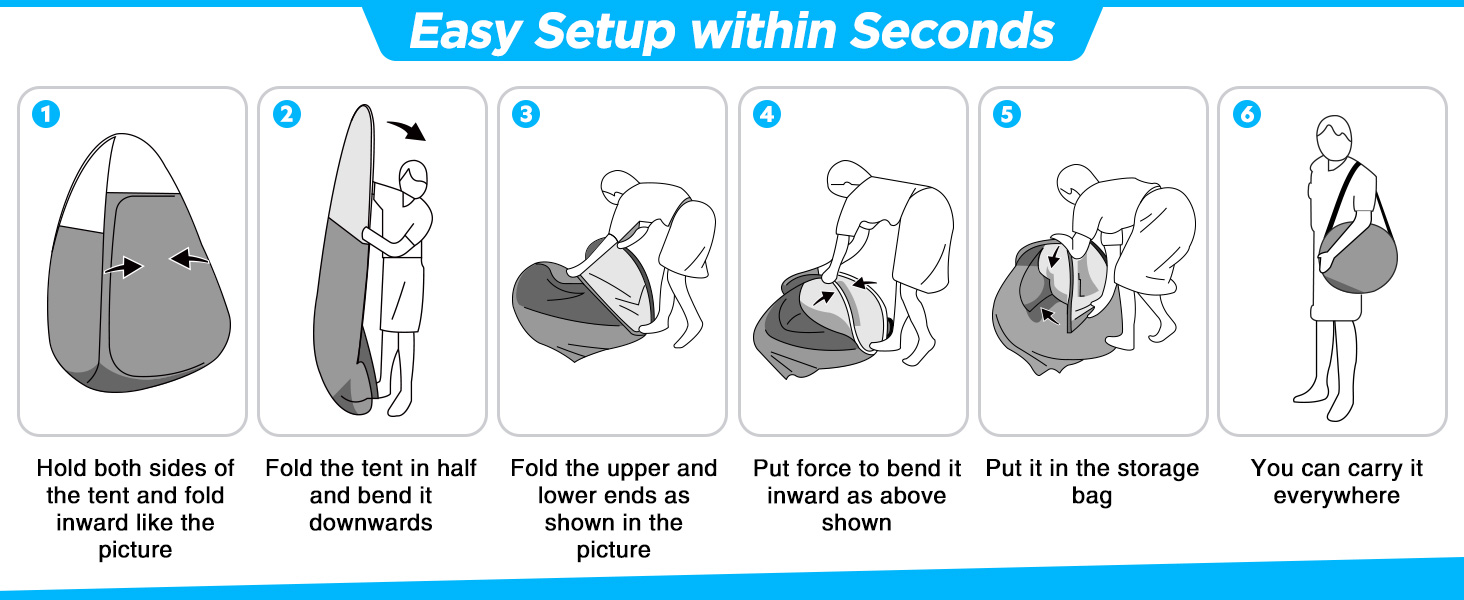 Easy Setup within Seconds

1

Hold both sides of the tent and fold inward like the picture

2

Fold the tent in half and bend it downwards

3

Fold the upper and lower ends as shown in the picture

4

Put force to bend it inward as above shown

5

Put it in the storage bag

6

You can carry it everywhere