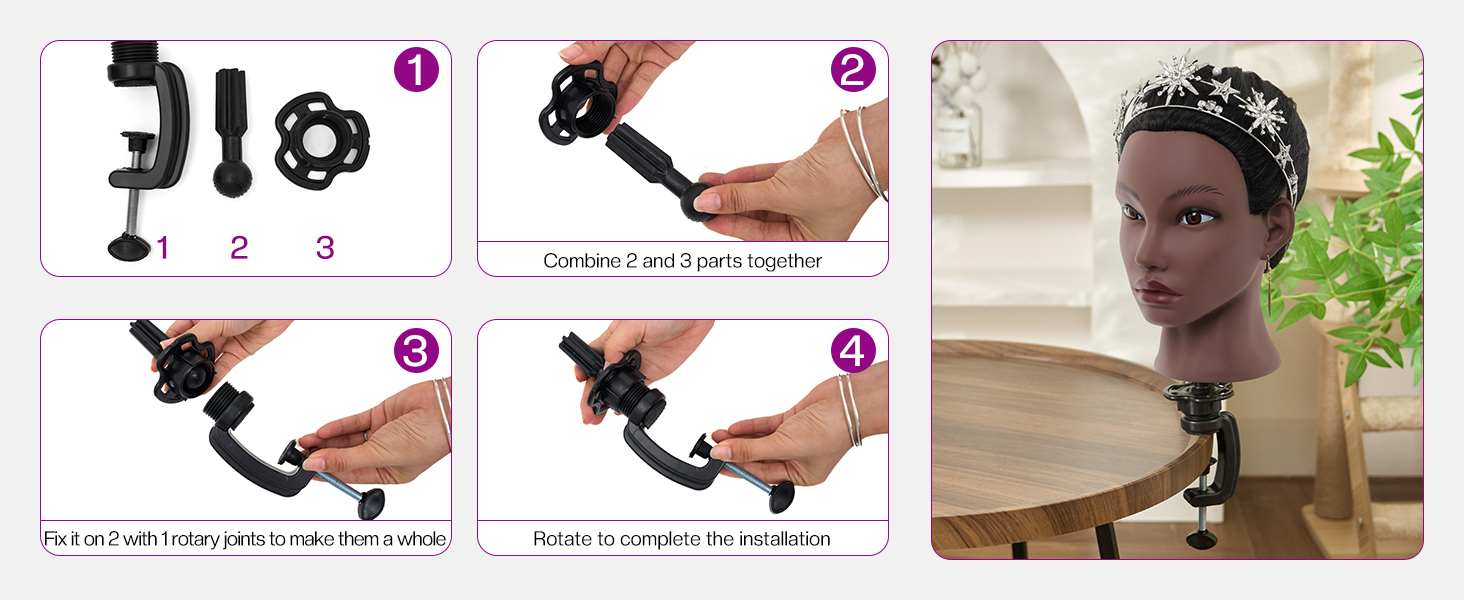 1

1 2 3

2

Combine 2 and 3 parts together

3

Fix it on 2 with 1 rotary joints to make them a whole

4

Rotate to complete the installation