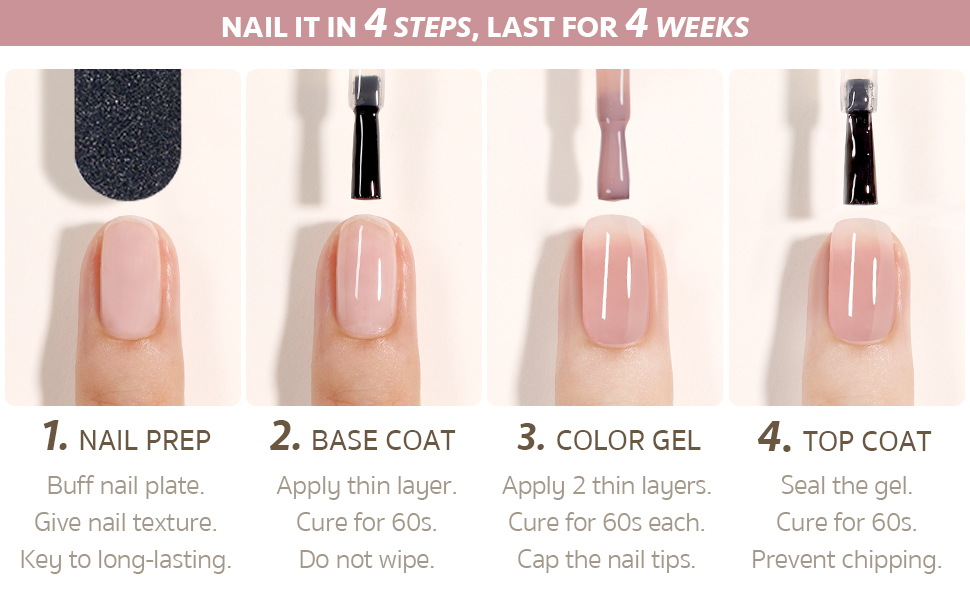 NAIL IT IN 4 STEPS, LAST FOR 4 WEEKS

1. NAIL PREP
Buff nail plate.
Give nail texture.
Key to long-lasting.

2. BASE COAT
Apply thin layer.
Cure for 60s.
Do not wipe.

3. COLOR GEL
Apply 2 thin layers.
Cure for 60s each.
Cap the nail tips.

4. TOP COAT
Seal the gel.
Cure for 60s.
Prevent chipping.