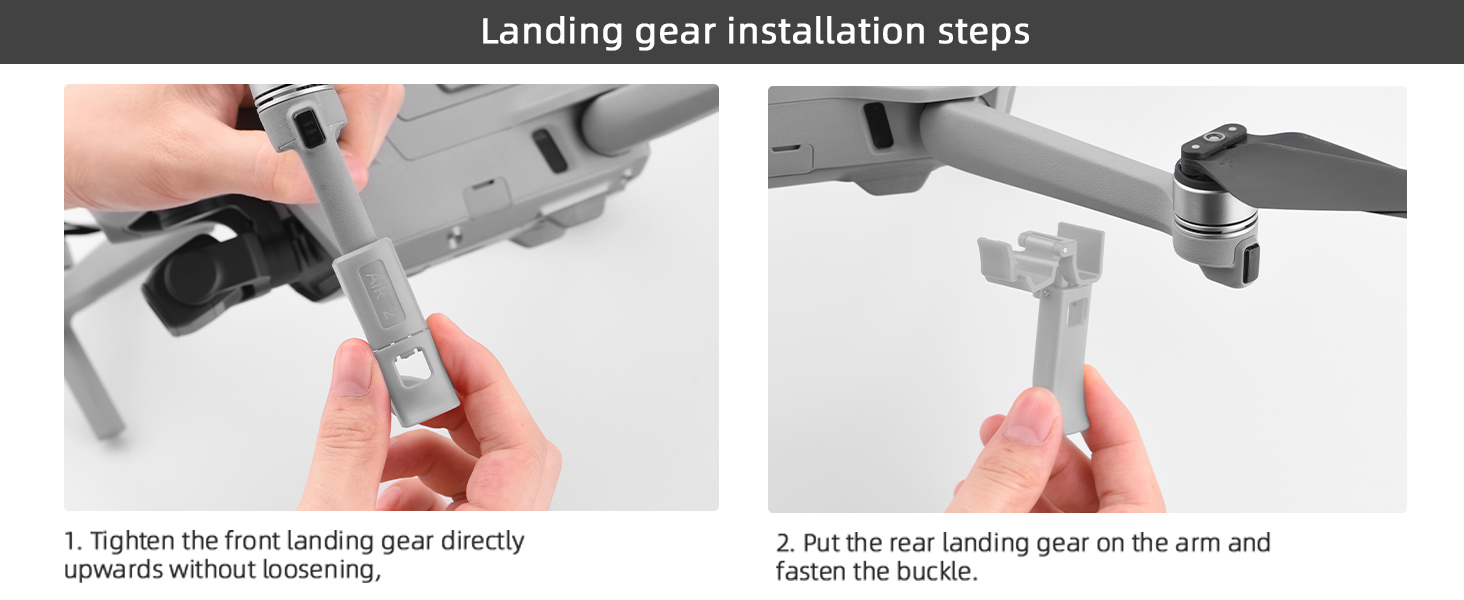 Landing gear installation steps

AIR 2

1. Tighten the front landing gear directly upwards without loosening,

2. Put the rear landing gear on the arm and fasten the buckle.