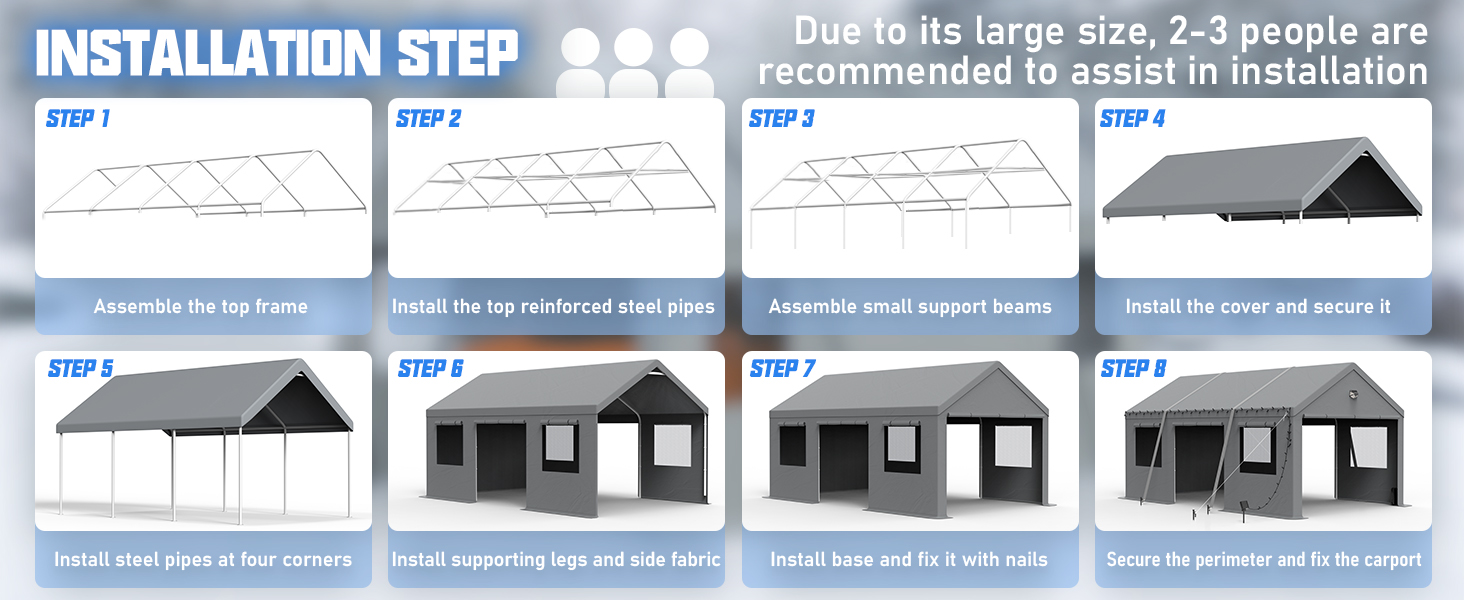 INSTALLATION STEP

Due to its large size, 2-3 people are recommended to assist in installation

STEP 1
Assemble the top frame

STEP 2
Install the top reinforced steel pipes

STEP 3
Assemble small support beams

STEP 4
Install the cover and secure it

STEP 5
Install steel pipes at four corners

STEP 6
Install supporting legs and side fabric

STEP 7
Install base and fix it with nails

STEP 8
Secure the perimeter and fix the carport