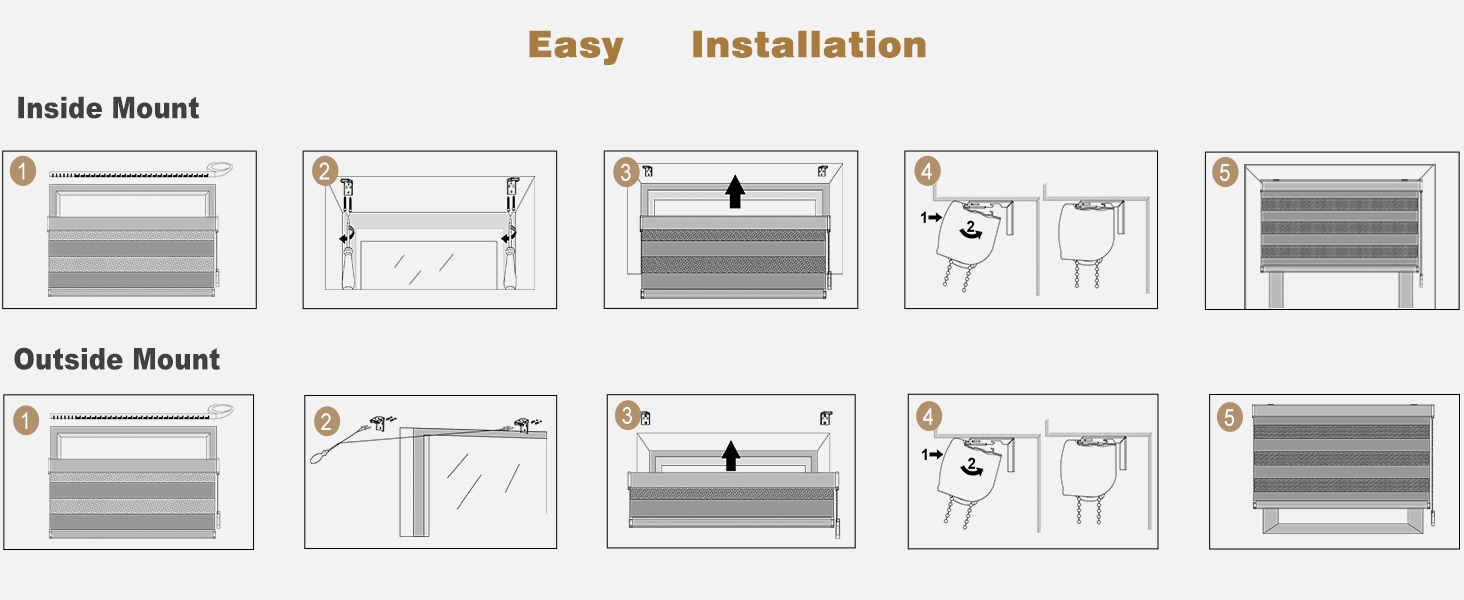 Easy Installation

Inside Mount

1

2

3

4

1

2

5

Outside Mount

1

2

3

4

1

2

5