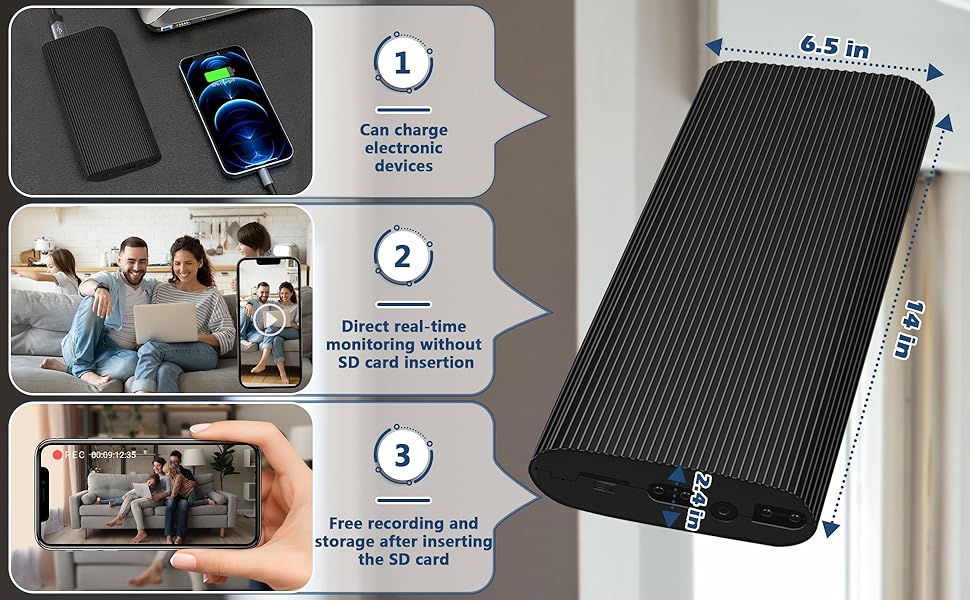 1

Can charge electronic devices

2

Direct real-time monitoring without SD card insertion

REC 00:09:12:35

3

Free recording and storage after inserting the SD card

6.5 in

14 in

2.4 in