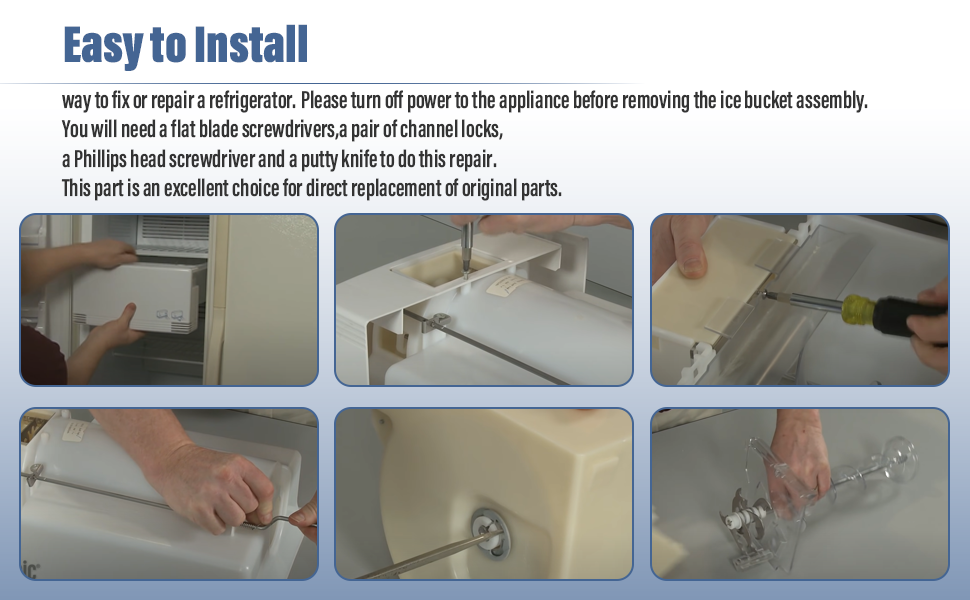 Easy to Install

way to fix or repair a refrigerator. Please turn off power to the appliance before removing the ice bucket assembly. You will need a flat blade screwdrivers,a pair of channel locks, a Phillips head screwdriver and a putty knife to do this repair. This part is an excellent choice for direct replacement of original parts.