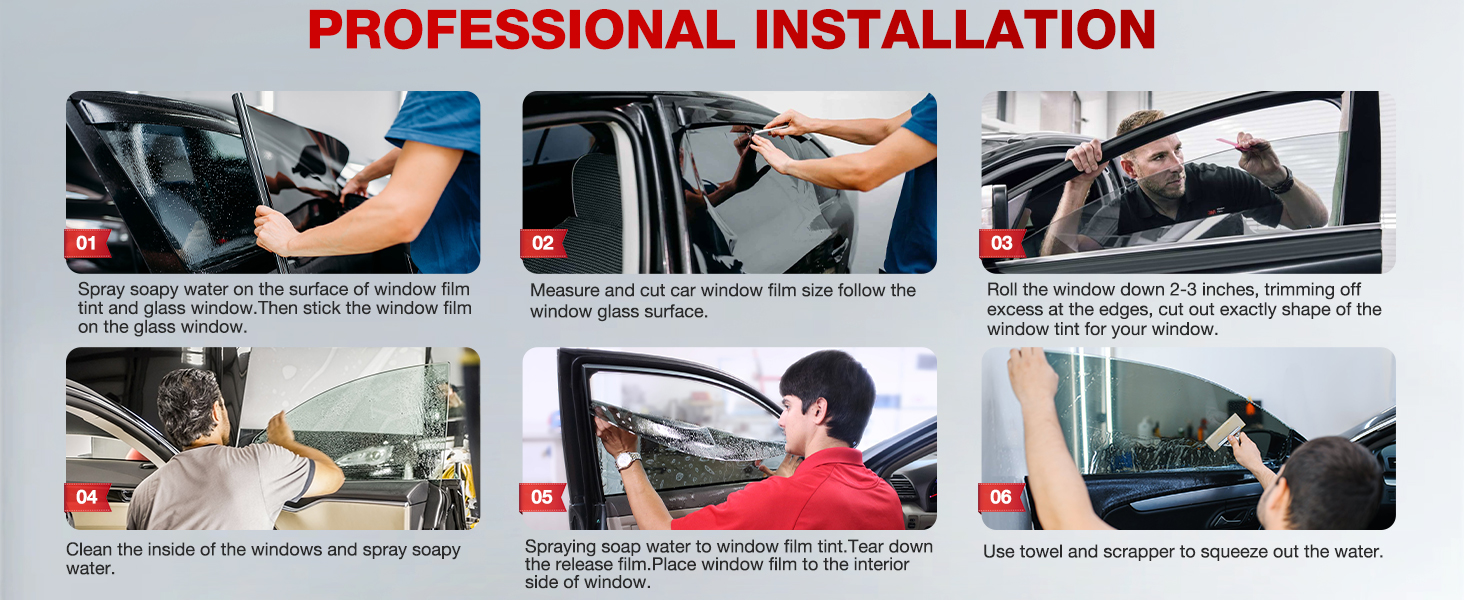 PROFESSIONAL INSTALLATION

01

Spray soapy water on the surface of window film tint and glass window.Then stick the window film on the glass window.

02

Measure and cut car window film size follow the window glass surface.

03

Roll the window down 2-3 inches, trimming off excess at the edges, cut out exactly shape of the window tint for your window.

04

Clean the inside of the windows and spray soapy water.

05

Spraying soap water to window film tint.Tear down the release film.Place window film to the interior side of window.

06

Use towel and scrapper to squeeze out the water.