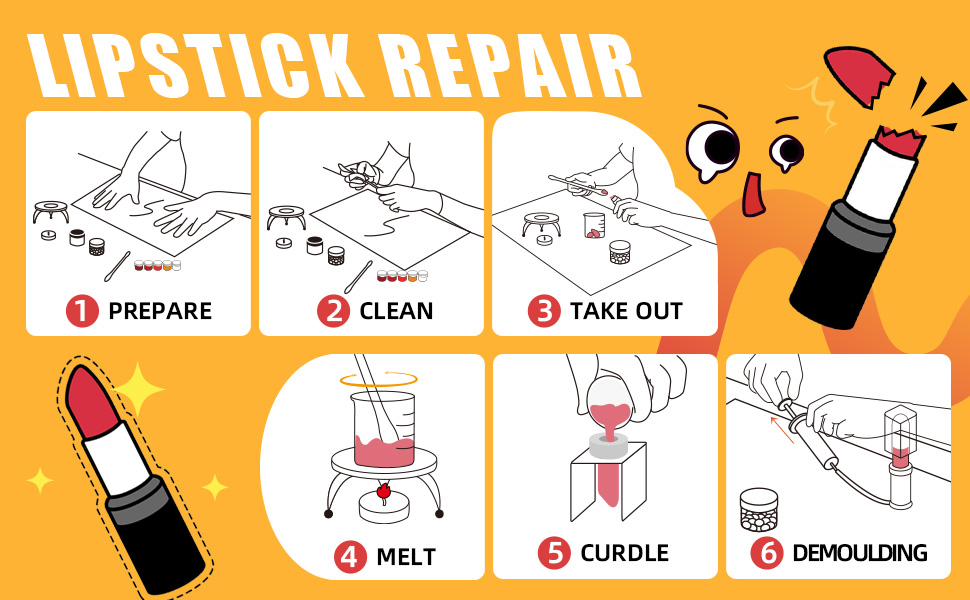 LIPSTICK REPAIR

1 PREPARE

2 CLEAN

3 TAKE OUT

4 MELT

5 CURDLE

6 DEMOULDING