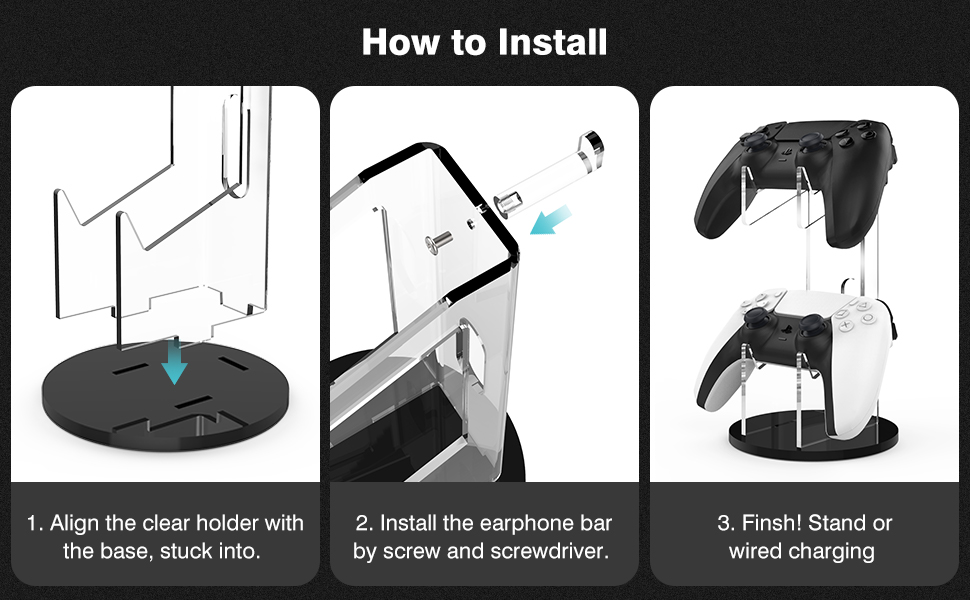 How to Install

1. Align the clear holder with the base, stuck into.

2. Install the earphone bar by screw and screwdriver.

3. Finsh! Stand or wired charging