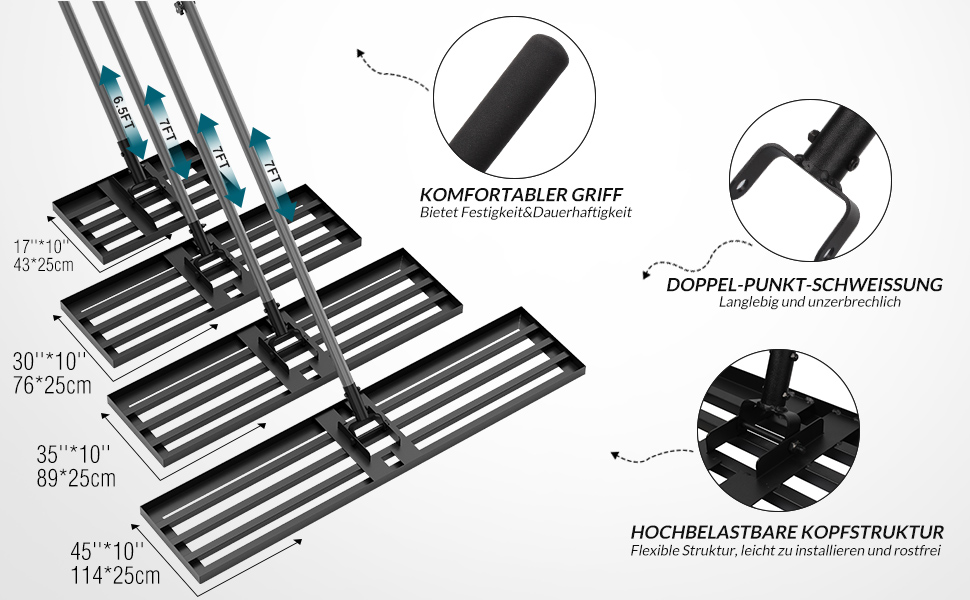 6.5FT
7FT
7FT
7FT

17''*10''
43*25cm

30''*10''
76*25cm

35''*10''
89*25cm

45''*10''
114*25cm

KOMFORTABLER GRIFF
Bietet Festigkeit&Dauerhaftigkeit

DOPPEL-PUNKT-SCHWEISSUNG
Langlebig und unzerbrechlich

HOCHBELASTBARE KOPFSTRUKTUR
Flexible Struktur, leicht zu installieren und rostfrei