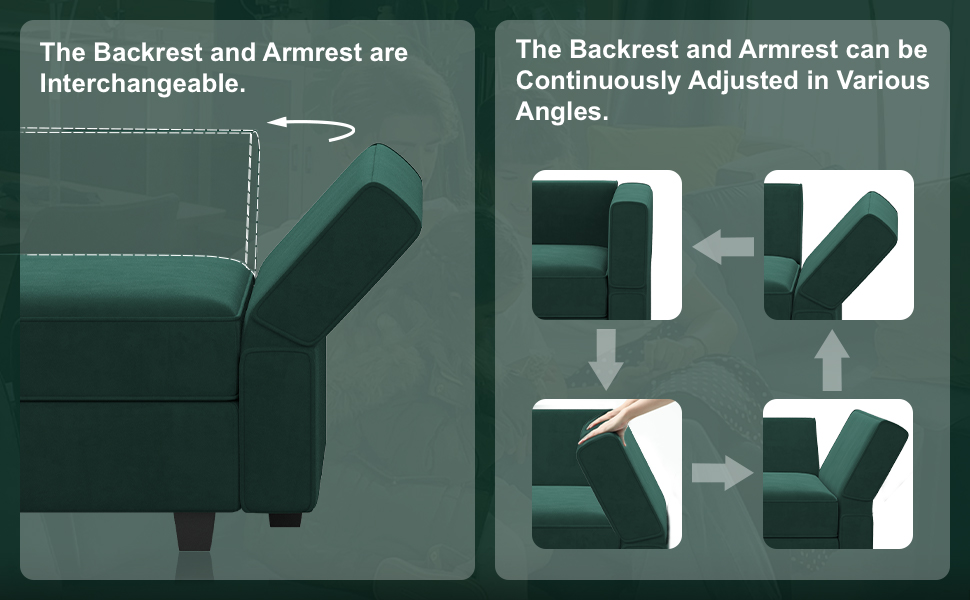 The Backrest and Armrest are Interchangeable.

The Backrest and Armrest can be Continuously Adjusted in Various Angles.