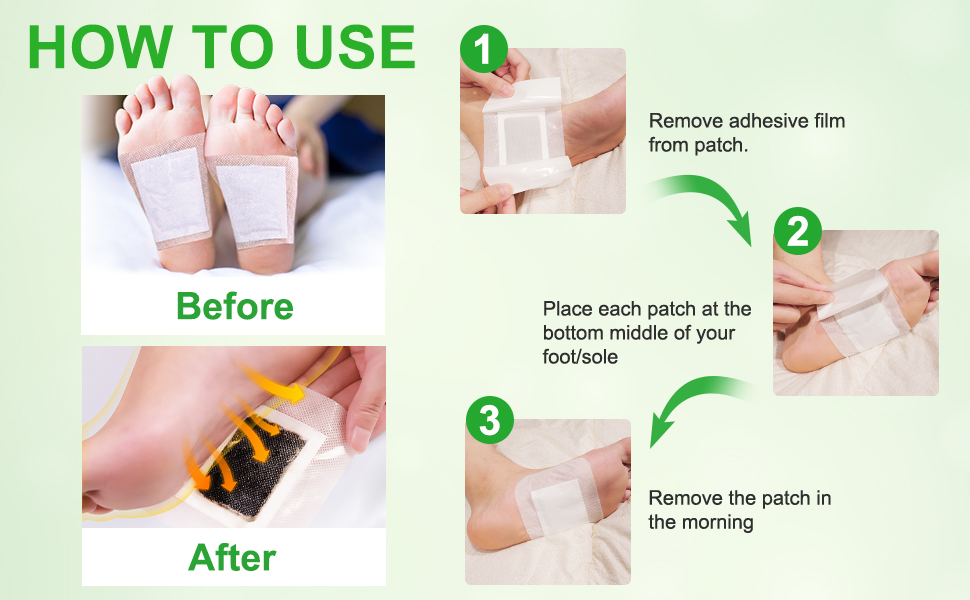 HOW TO USE

Before

After

1

Remove adhesive film from patch.

2

Place each patch at the bottom middle of your foot/sole

3

Remove the patch in the morning