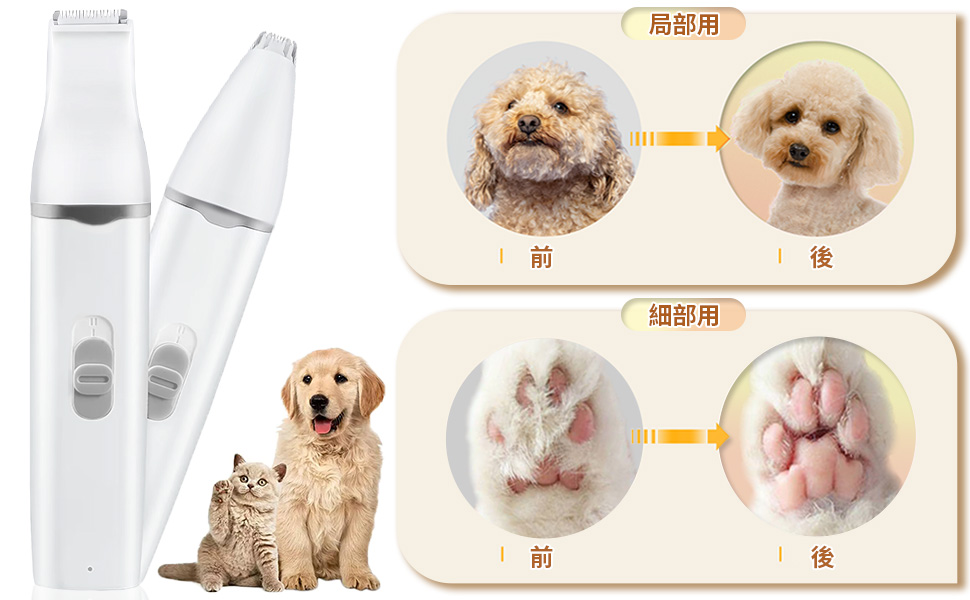 局部用

前

後

細部用

前

後