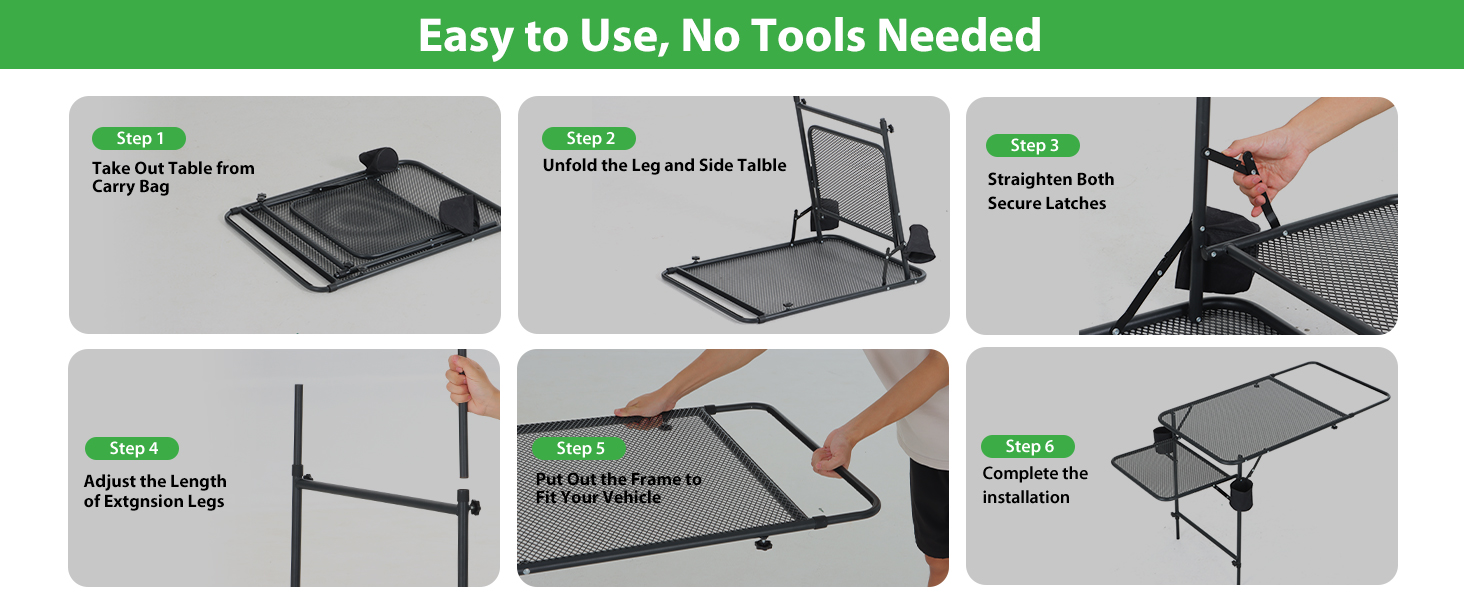 Easy to Use, No Tools Needed

Step 1
Take Out Table from Carry Bag

Step 2
Unfold the Leg and Side Talble

Step 3
Straighten Both Secure Latches

Step 4
Adjust the Length of Extgnsion Legs

Step 5
Put Out the Frame to Fit Your Vehicle

Step 6
Complete the installation