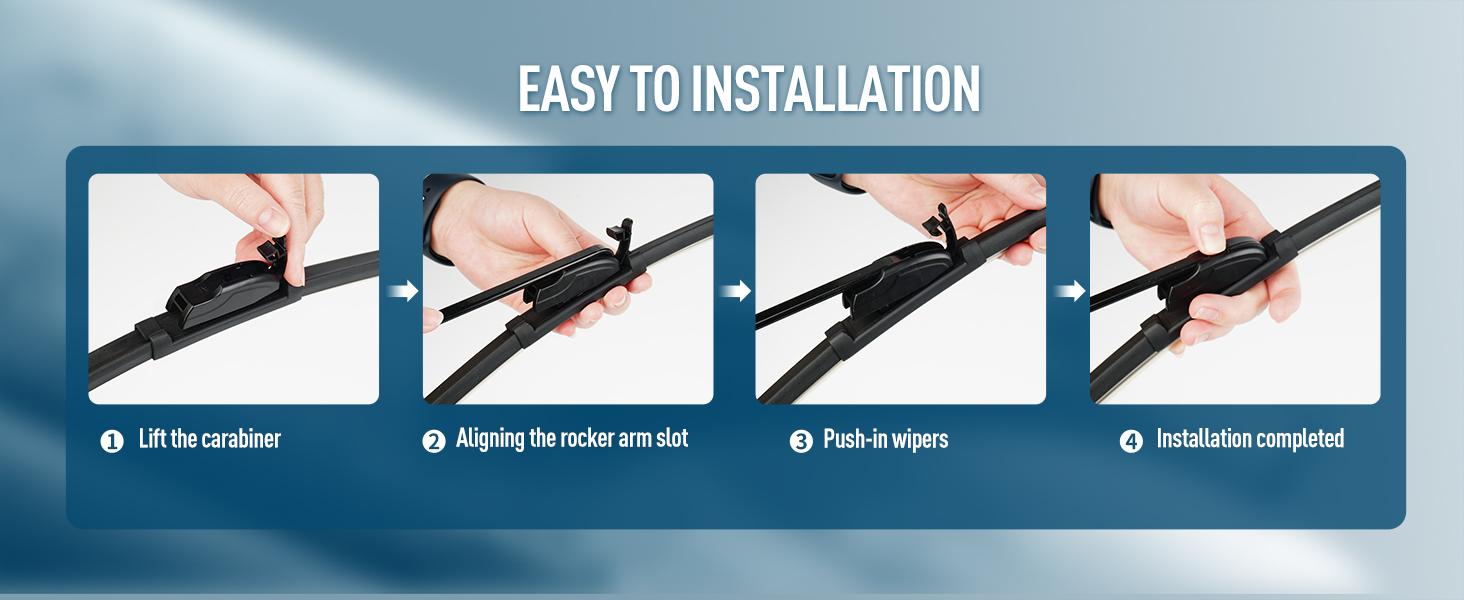 EASY TO INSTALLATION

1 Lift the carabiner

2 Aligning the rocker arm slot

3 Push-in wipers

4 Installation completed