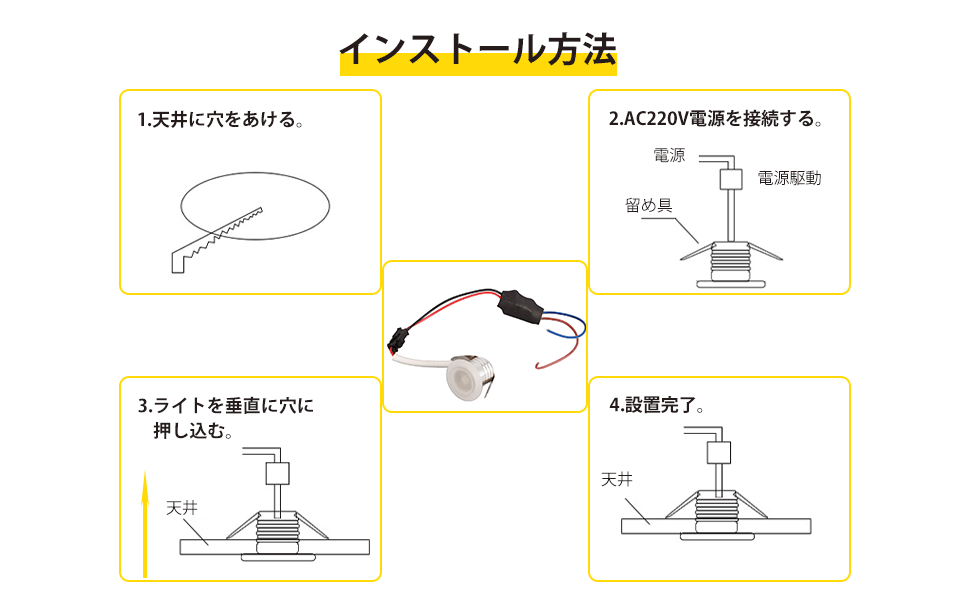 インストール方法

1.天井に穴をあける。

2.AC220V電源を接続する。

電源

電源駆動

留め具

3.ライトを垂直に穴に押し込む。

天井

4.設置完了。

天井