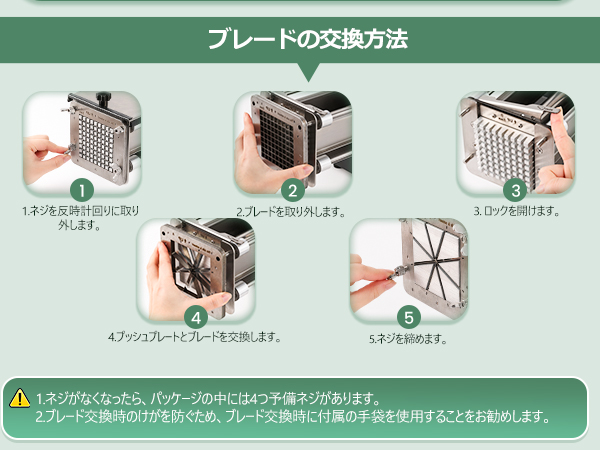 ブレードの交換方法

1

1.ネジを反時計回りに取り外します。

2

2.ブレードを取り外します。

3

3. ロックを開けます。

4

4.プッシュプレートとブレードを交換します。

5

5.ネジを締めます。

1.ネジがなくなったら、パッケージの中には4つ予備ネジがあります。
2.ブレード交換時のけがを防ぐため、ブレード交換時に付属の手袋を使用することをお勧めします。