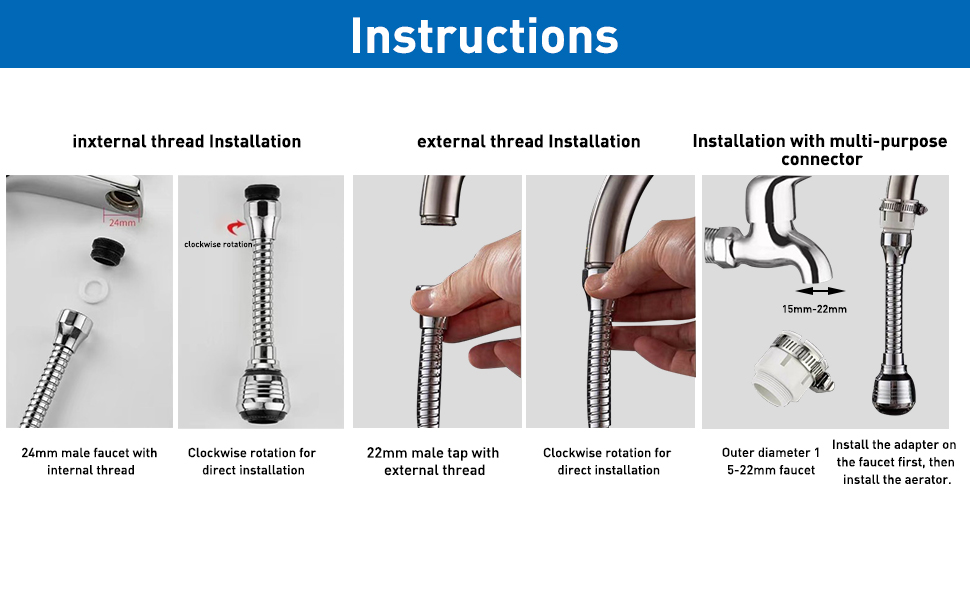 Instructions

inxternal thread Installation

24mm

clockwise rotation

24mm male faucet with internal thread

Clockwise rotation for direct installation

external thread Installation

22mm male tap with external thread

Clockwise rotation for direct installation

Installation with multi-purpose connector

15mm-22mm

Outer diameter 1 5-22mm faucet

Install the adapter on the faucet first, then install the aerator.