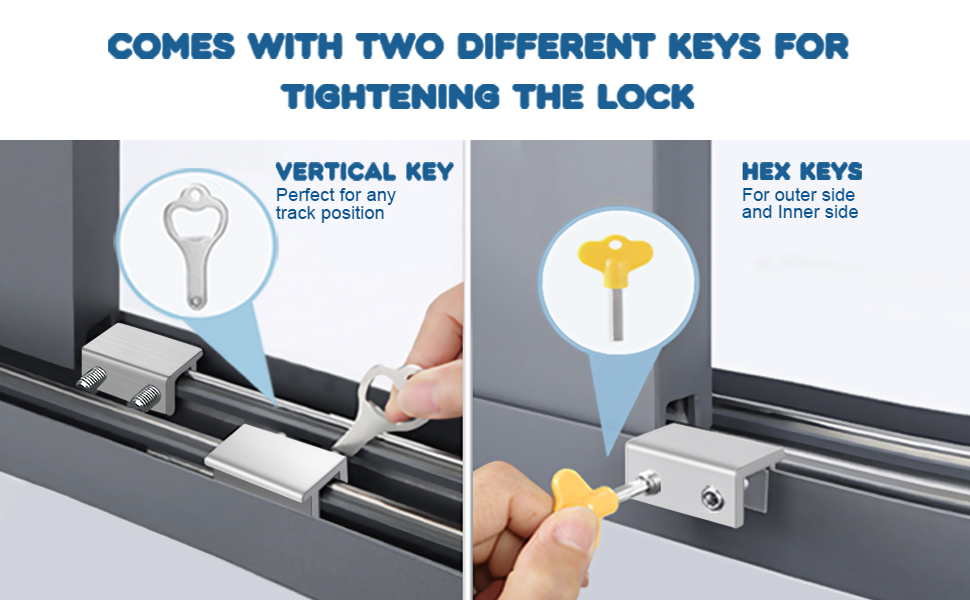 COMES WITH TWO DIFFERENT KEYS FOR TIGHTENING THE LOCK

VERTICAL KEY
Perfect for any track position

HEX KEYS
For outer side and Inner side