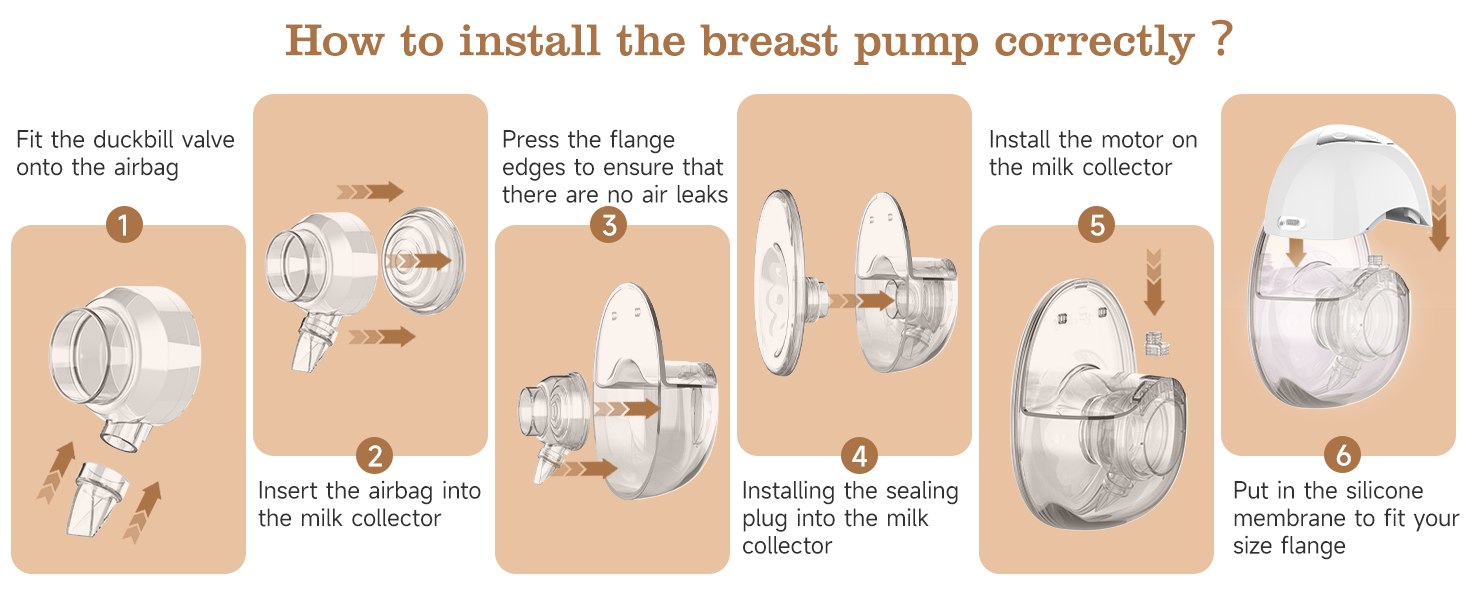 How to install the breast pump correctly ?

Fit the duckbill valve onto the airbag

1

2

Insert the airbag into the milk collector

Press the flange edges to ensure that there are no air leaks

3

4

Installing the sealing plug into the milk collector

Install the motor on the milk collector

5

6

Put in the silicone membrane to fit your size flange