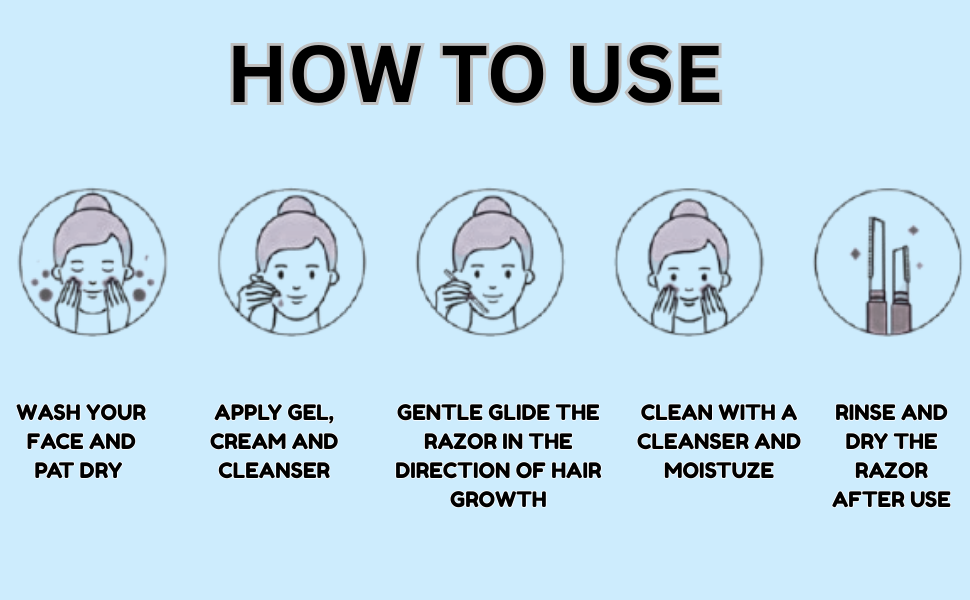 HOW TO USE

WASH YOUR FACE AND PAT DRY

APPLY GEL, CREAM AND CLEANSER

GENTLE GLIDE THE RAZOR IN THE DIRECTION OF HAIR GROWTH

CLEAN WITH A CLEANSER AND MOISTUZE

RINSE AND DRY THE RAZOR AFTER USE