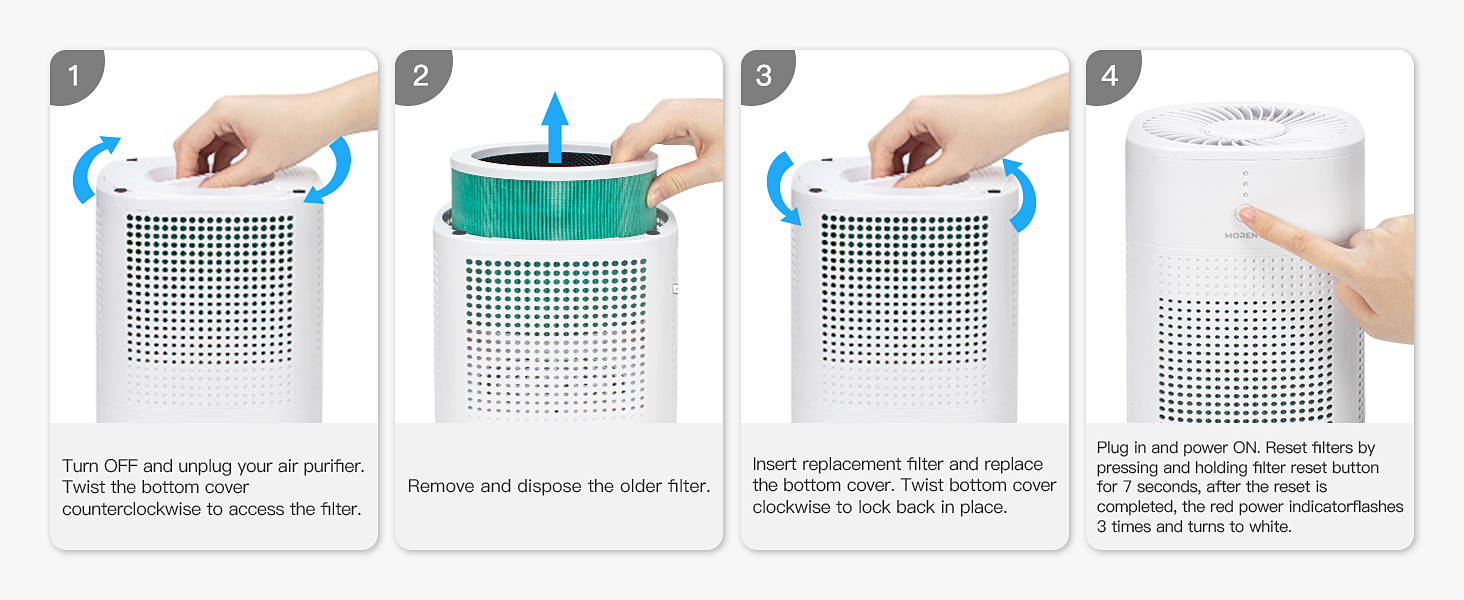 1

Turn OFF and unplug your air purifier. Twist the bottom cover counterclockwise to access the filter.

2

Remove and dispose the older filter.

3

Insert replacement filter and replace the bottom cover. Twist bottom cover clockwise to lock back in place.

4

MOREN

Plug in and power ON. Reset filters by pressing and holding filter reset button for 7 seconds, after the reset is completed, the red power indicatorflashes 3 times and turns to white.