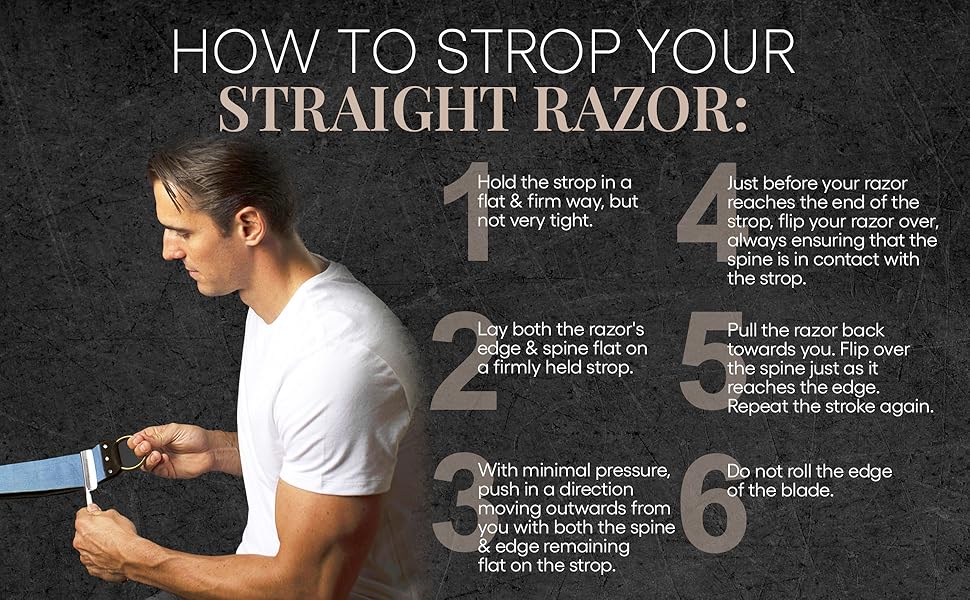 HOW TO STROP YOUR
STRAIGHT RAZOR:

1 Hold the strop in a flat & firm way, but not very tight.

2 Lay both the razor's edge & spine flat on a firmly held strop.

3 With minimal pressure, push in a direction moving outwards from you with both the spine & edge remaining flat on the strop.

4 Just before your razor reaches the end of the strop, flip your razor over, always ensuring that the spine is in contact with the strop.

5 Pull the razor back towards you. Flip over the spine just as it reaches the edge. Repeat the stroke again.

6 Do not roll the edge of the blade.